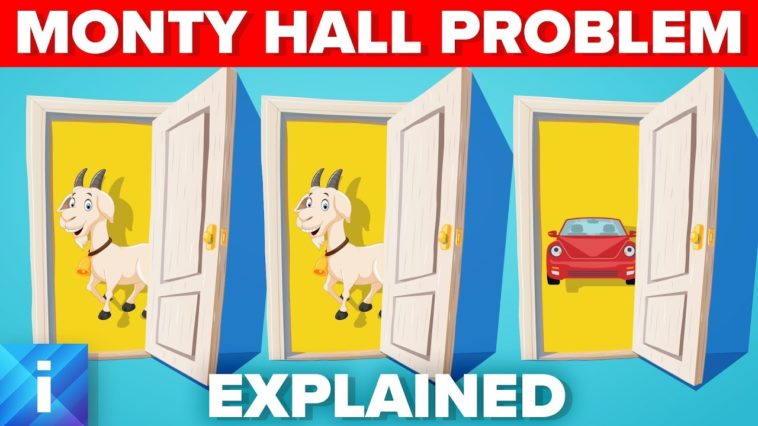 MONTY HALL PROBLEM

i

EXPLAINED