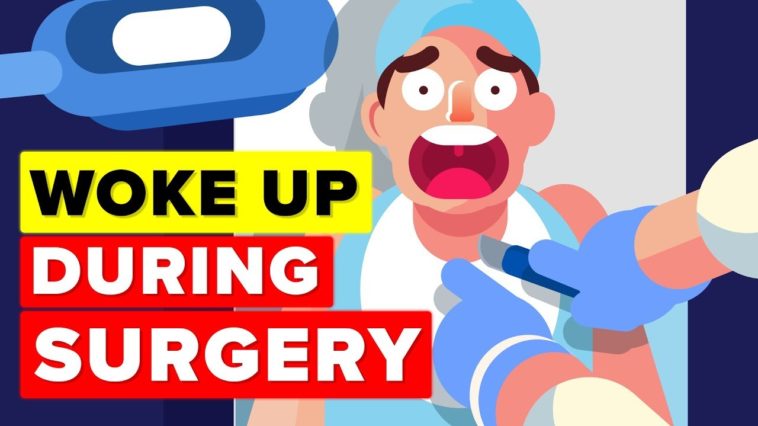 WOKE UP
DURING
SURGERY