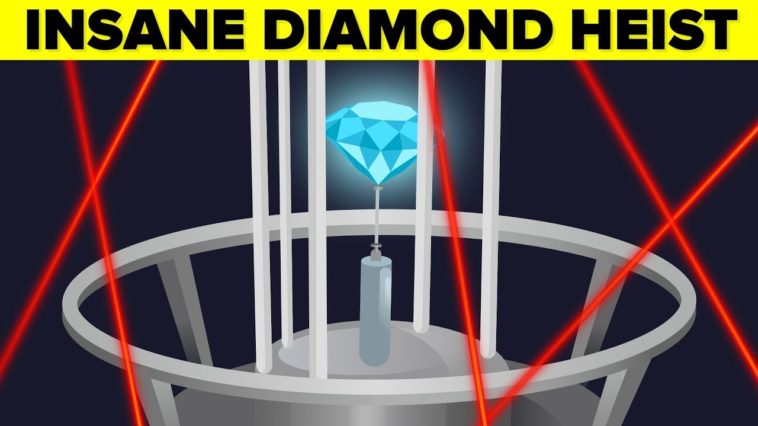 INSANE DIAMOND HEIST