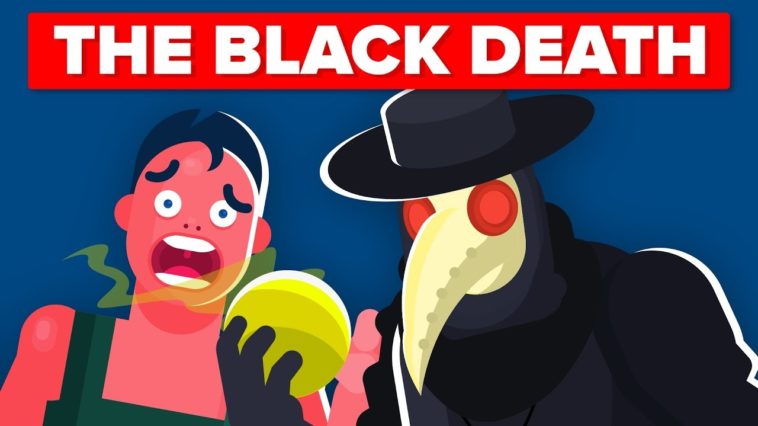 THE BLACK DEATH