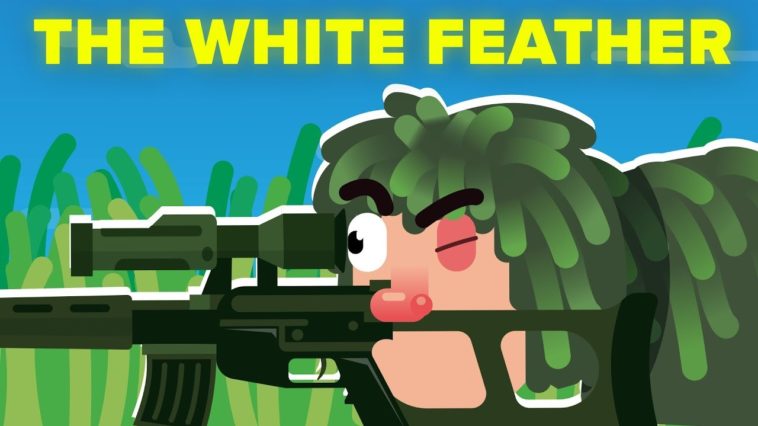 THE WHITE FEATHER