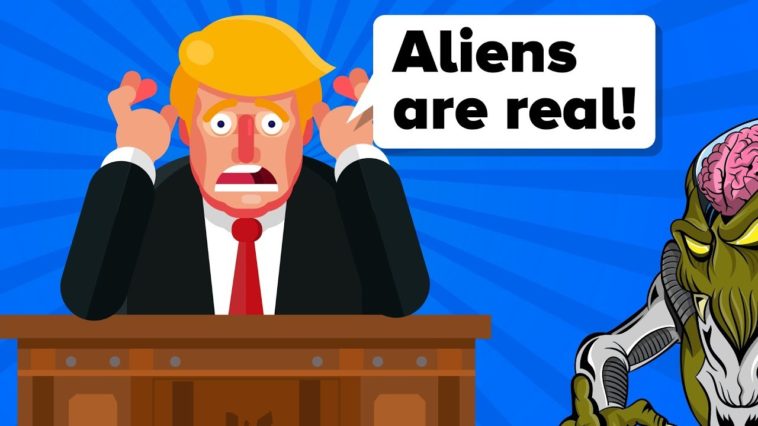 Aliens are real!