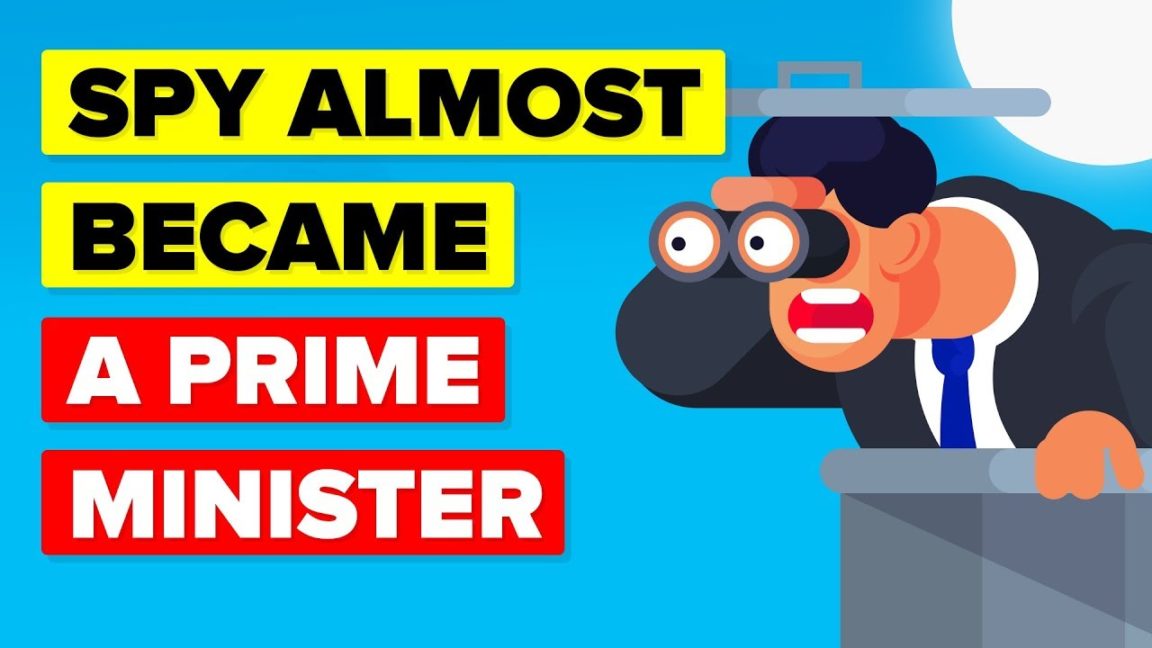 SPY ALMOST
BECAME
A PRIME
MINISTER