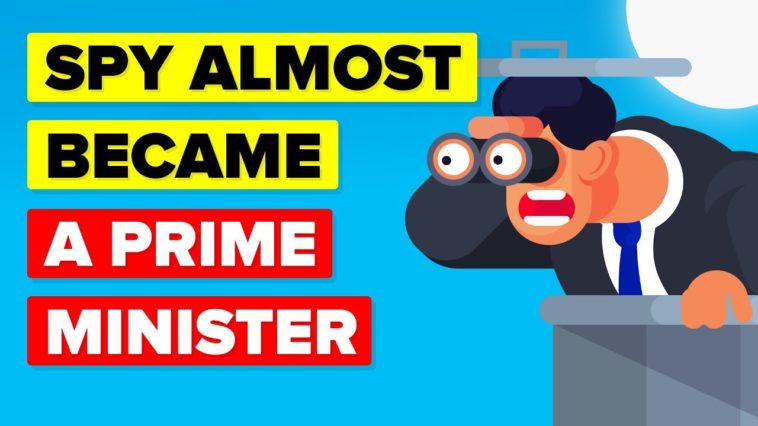 SPY ALMOST
BECAME
A PRIME
MINISTER