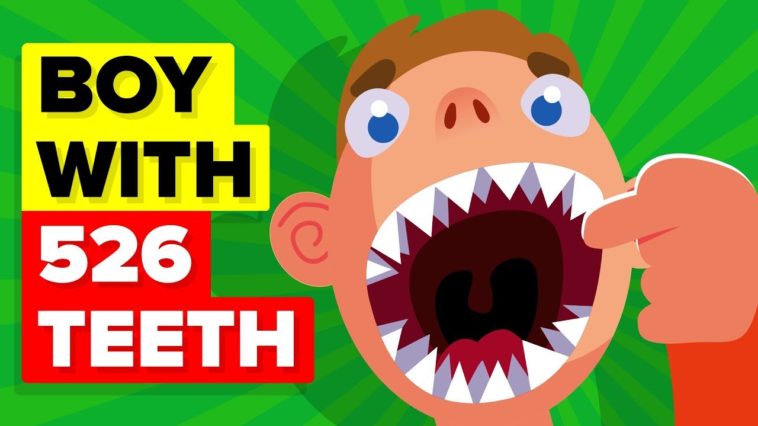 BOY
WITH
526
TEETH