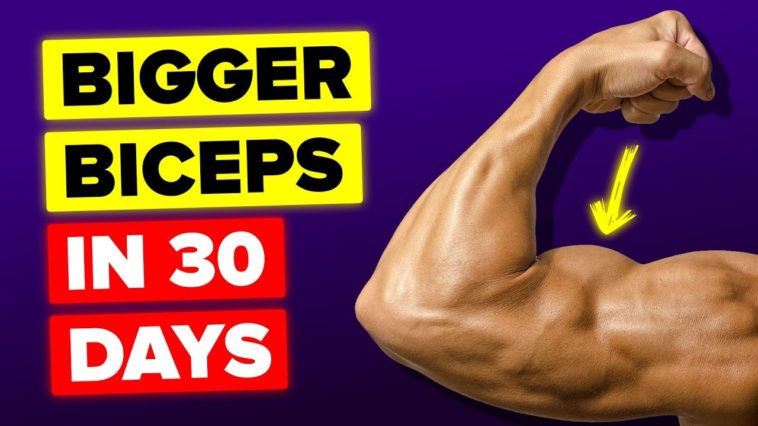 BIGGER
BICEPS
IN 30
DAYS