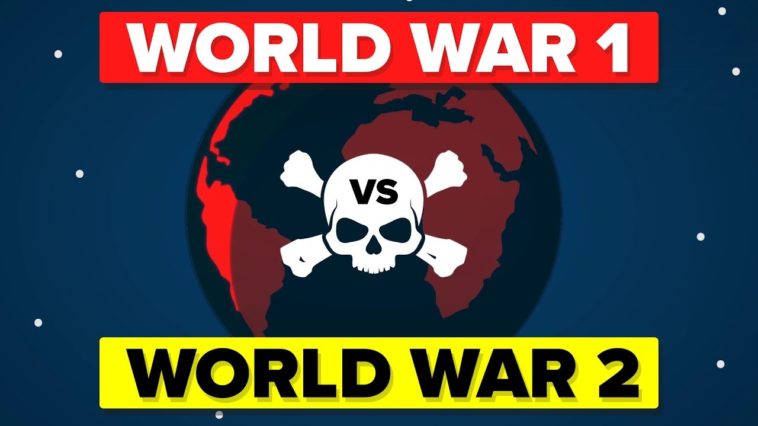 WORLD WAR 1

VS

WORLD WAR 2