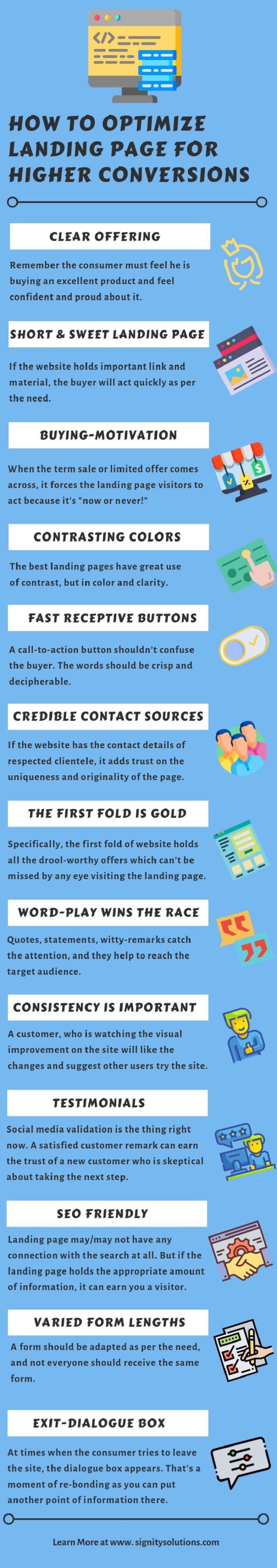 HOW TO OPTIMIZE LANDING PAGE FOR HIGHER CONVERSIONS

CLEAR OFFERING

Remember the consumer must feel he is buying an excellent product and feel confident and proud about it.

SHORT & SWEET LANDING PAGE

If the website holds important link and material, the buyer will act quickly as per the need.

BUYING-MOTIVATION

When the term sale or limited offer comes across, it forces the landing page visitors to act because it's "now or never!"

CONTRASTING COLORS

The best landing pages have great use of contrast, but in color and clarity.

FAST RECEPTIVE BUTTONS

A call-to-action button shouldn't confuse the buyer. The words should be crisp and decipherable.

CREDIBLE CONTACT SOURCES

If the website has the contact details of respected clientele, it adds trust on the uniqueness and originality of the page.

THE FIRST FOLD IS GOLD

Specifically, the first fold of website holds all the drool-worthy offers which can't be missed by any eye visiting the landing page.

WORD-PLAY WINS THE RACE

Quotes, statements, witty-remarks catch the attention, and they help to reach the target audience.

CONSISTENCY IS IMPORTANT

A customer, who is watching the visual improvement on the site will like the changes and suggest other users try the site.

TESTIMONIALS

Social media validation is the thing right now. A satisfied customer remark can earn the trust of a new customer who is skeptical about taking the next step.

SEO FRIENDLY

Landing page may/may not have any connection with the search at all. But if the landing page holds the appropriate amount of information, it can earn you a visitor.

VARIED FORM LENGTHS

A form should be adapted as per the need, and not everyone should receive the same form.

EXIT-DIALOGUE BOX

At times when the consumer tries to leave the site, the dialogue box appears. That's a moment of re-bonding as you can put another point of information there.

Learn More at www. signitysolutions.com