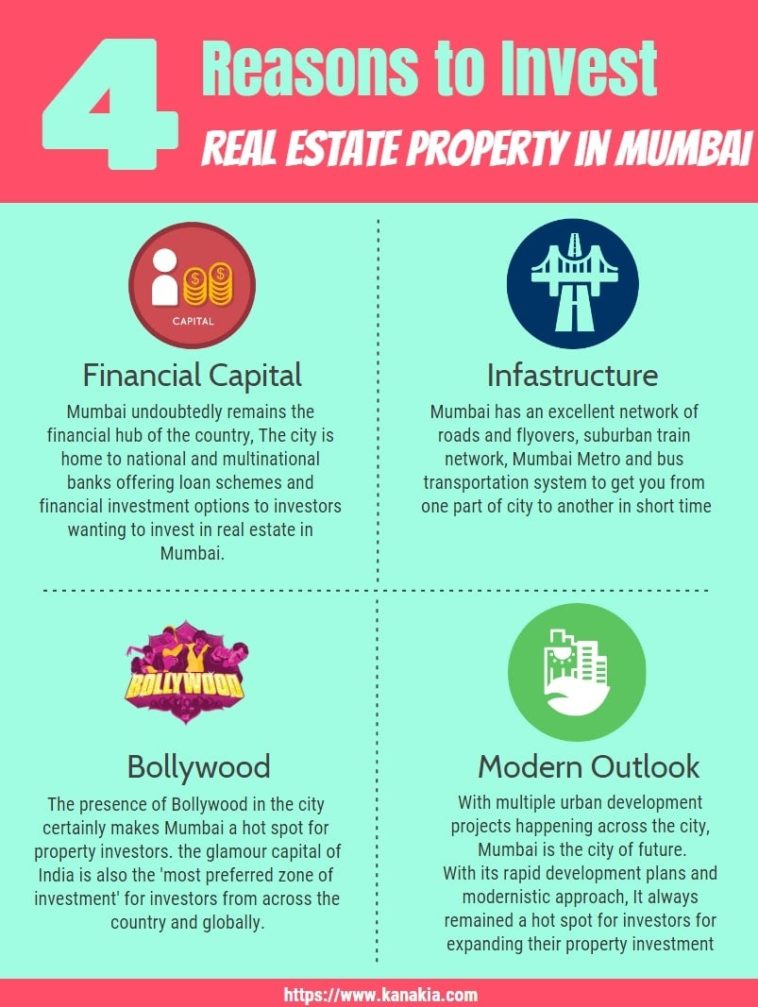 4 Reasons to Invest
REAL ESTATE PROPERTY IN MUMBAI

CAPITAL

Financial Capital

Mumbai undoubtedly remains the financial hub of the country, The city is home to national and multinational banks offering loan schemes and financial investment options to investors wanting to invest in real estate in Mumbai.

Infastructure

Mumbai has an excellent network of roads and flyovers, suburban train network, Mumbai Metro and bus transportation system to get you from one part of city to another in short time

BOLLYWOOD

Bollywood

The presence of Bollywood in the city certainly makes Mumbai a hot spot for property investors. the glamour capital of India is also the 'most preferred zone of investment' for investors from across the country and globally.

Modern Outlook

With multiple urban development projects happening across the city, Mumbai is the city of future. With its rapid development plans and modernistic approach, It always remained a hot spot for investors for expanding their property investment

https://www.kanakia.com