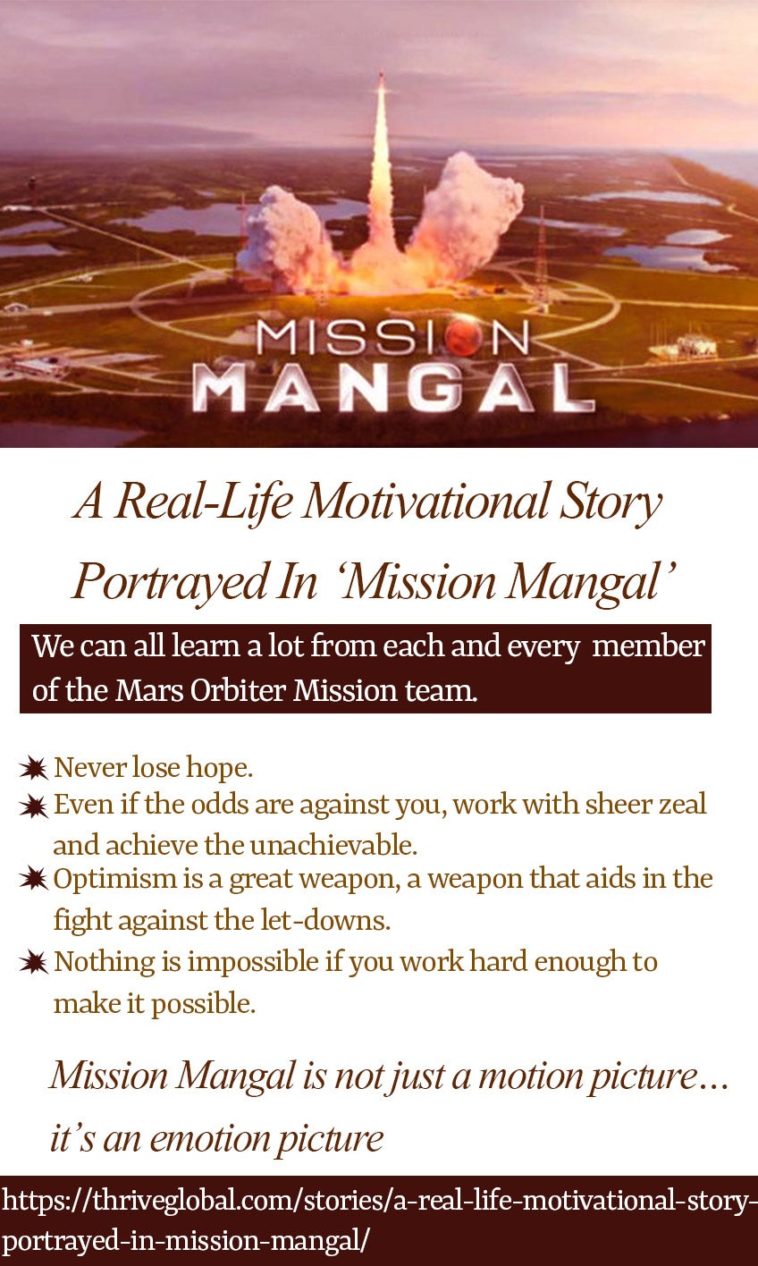 MISSION MANGAL

A Real-Life Motivational Story Portrayed In ‘Mission Mangal’

We can all learn a lot from each and every member of the Mars Orbiter Mission team.

Never lose hope.
Even if the odds are against you, work with sheer zeal and achieve the unachievable.
Optimism is a great weapon, a weapon that aids in the fight against the let-downs.
Nothing is impossible if you work hard enough to make it possible.

Mission Mangal is not just a motion picture… it’s an emotion picture

https://thriveglobal.com/stories/a-real-life-motivational-story-portrayed-in-mission-mangal/