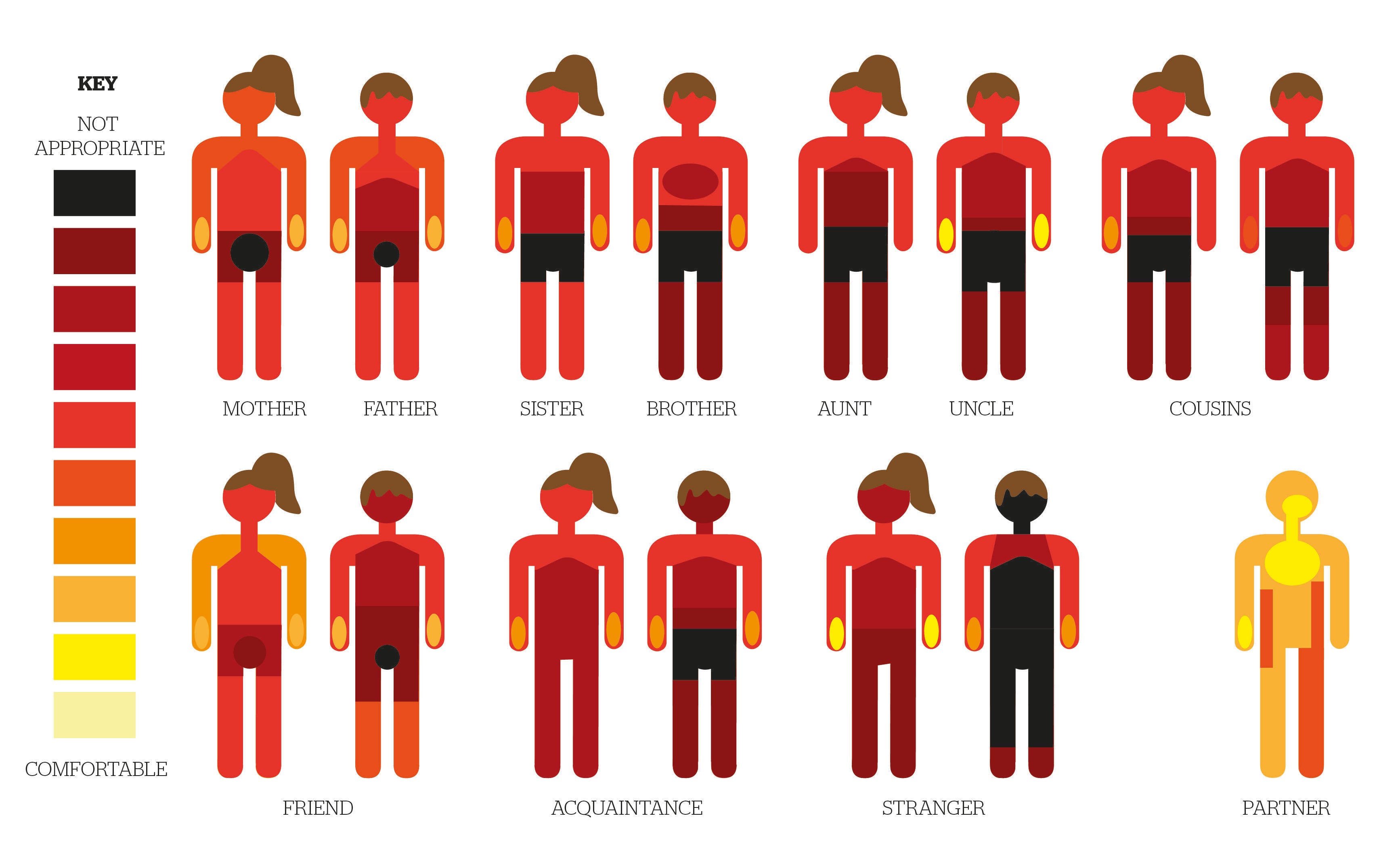 KEY

NOT APPROPRIATE

COMFORTABLE

MOTHER FATHER SISTER BROTHER AUNT UNCLE COUSINS

FRIEND ACQUAINTANCE STRANGER PARTNER