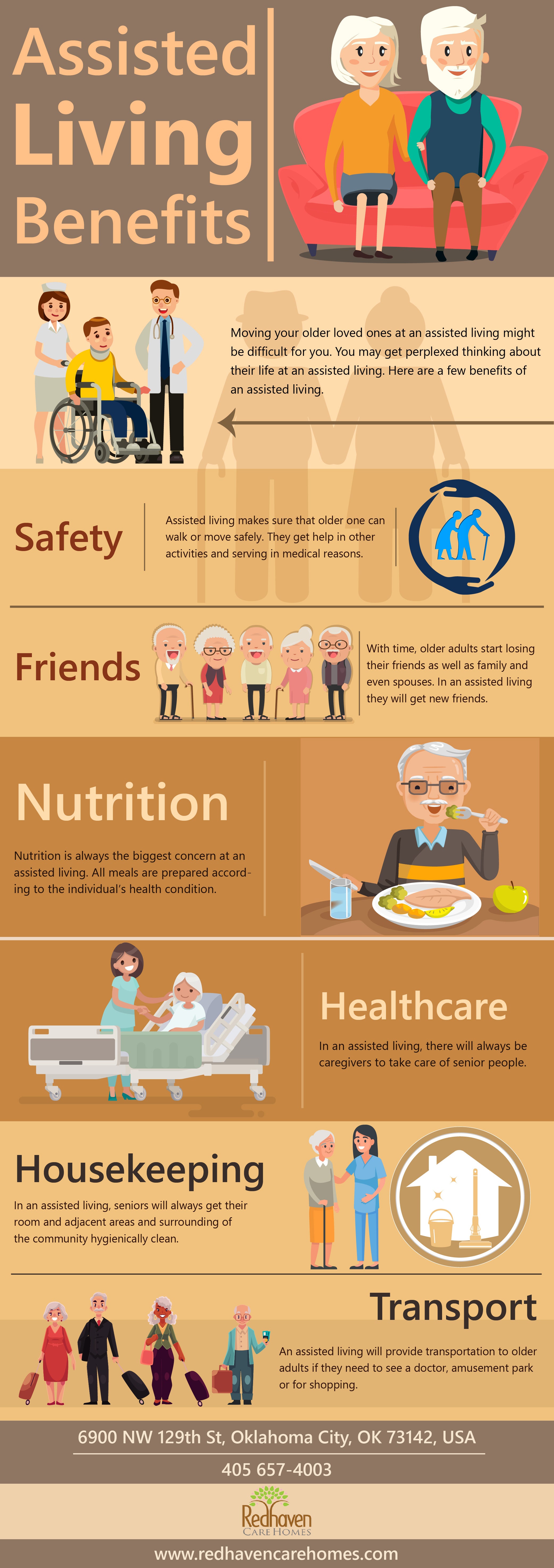 Assisted Living Benefits

Moving your older loved ones at an assisted living might be difficult for you. You may get perplexed thinking about their life at an assisted living. Here are a few benefits of an assisted living.

Safety

Assisted living makes sure that older one can walk or move safely. They get help in other activities and serving in medical reasons.

Friends

With time, older adults start losing their friends as well as family and even spouses. In an assisted living they will get new friends.

Nutrition

Nutrition is always the biggest concern at an assisted living. All meals are prepared according to the individual's health condition.

Healthcare

In an assisted living, there will always be caregivers to take care of senior people.

Housekeeping

In an assisted living, seniors will always get their room and adjacent areas and surrounding of the community hygienically clean.

Transport

An assisted living will provide transportation to older adults if they need to see a doctor, amusement park or for shopping.

6900 NW 129th St, Oklahoma City, OK 73142, USA

405 657-4003

Redhaven CARE HOMES

www.redhavencarehomes.com