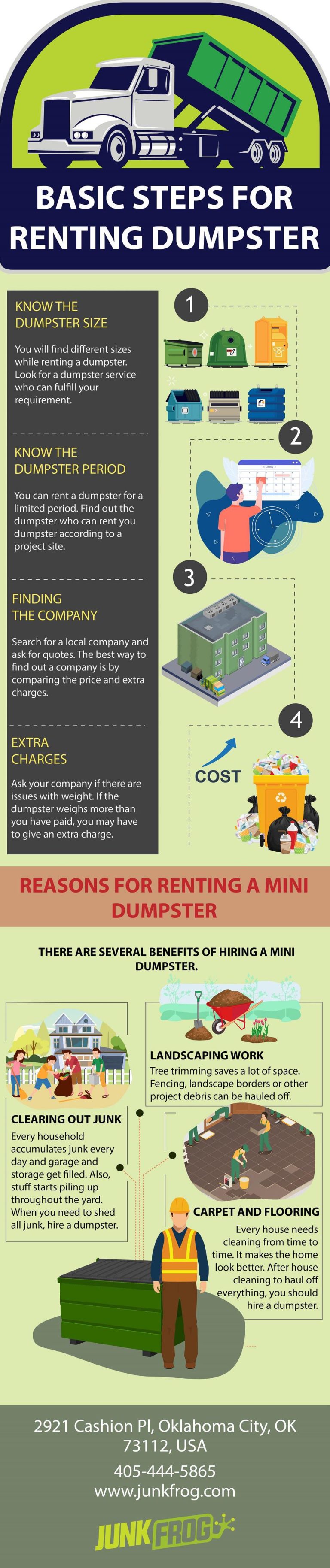 BASIC STEPS FOR RENTING DUMPSTER

KNOW THE DUMPSTER SIZE

You will find different sizes while renting a dumpster. Look for a dumpster service who can fulfill your requirement.

1

KNOW THE DUMPSTER PERIOD

You can rent a dumpster for a limited period. Find out the dumpster who can rent you dumpster according to a project site.

2

FINDING THE COMPANY

Search for a local company and ask for quotes. The best way to find out a company is by comparing the price and extra charges.

3

EXTRA CHARGES

Ask your company if there are issues with weight. If the dumpster weighs more than you have paid, you may have to give an extra charge.

4

COST

REASONS FOR RENTING A MINI DUMPSTER

THERE ARE SEVERAL BENEFITS OF HIRING A MINI DUMPSTER.

LANDSCAPING WORK
Tree trimming saves a lot of space. Fencing, landscape borders or other project debris can be hauled off.

CLEARING OUT JUNK
Every household accumulates junk every day and garage and storage get filled. Also, stuff starts piling up throughout the yard. When you need to shed all junk, hire a dumpster.

CARPET AND FLOORING
Every house needs cleaning from time to time. It makes the home look better. After house cleaning to haul off everything, you should hire a dumpster.

2921 Cashion Pl, Oklahoma City, OK 73112, USA
405-444-5865
www.junkfrog.com

JUNK FROG