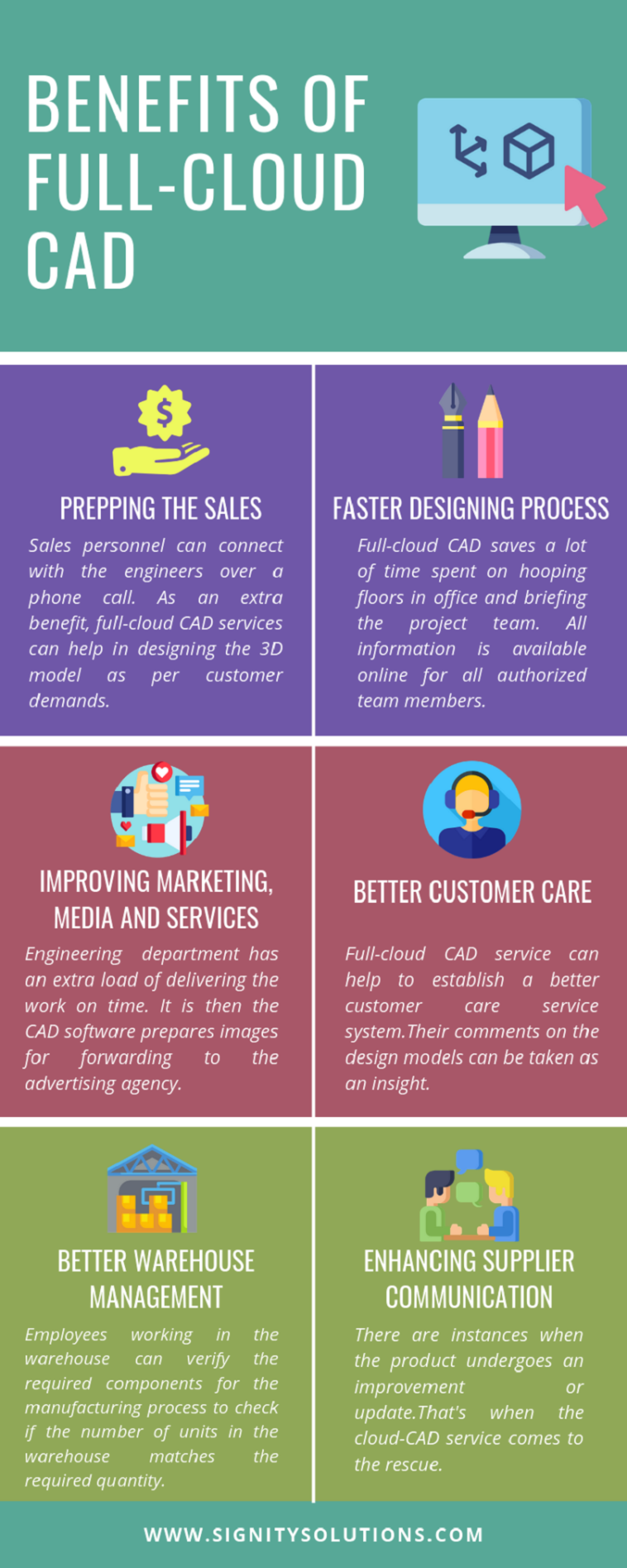 BENEFITS OF FULL-CLOUD CAD

PREPPING THE SALES

Sales personnel can connect with the engineers over a phone call. As an extra benefit, full-cloud CAD services can help in designing the 3D model as per customer demands.

FASTER DESIGNING PROCESS

Full-cloud CAD saves a lot of time spent on hooping floors in office and briefing the project team. All information is available online for all authorized team members.

IMPROVING MARKETING, MEDIA AND SERVICES

Engineering department has an extra load of delivering the work on time. It is then the CAD software prepares images for forwarding to the advertising agency.

BETTER CUSTOMER CARE

Full-cloud CAD service can help to establish a better customer care service system.Their comments on the design models can be taken as an insight.

BETTER WAREHOUSE MANAGEMENT

Employees working in the warehouse can verify the required components for the manufacturing process to check if the number of units in the warehouse matches the required quantity.

ENHANCING SUPPLIER COMMUNICATION

There are instances when the product undergoes an improvement or update.That's when the cloud-CAD service comes to the rescue.

WWW.SIGNITYSOLUTIONS.COM