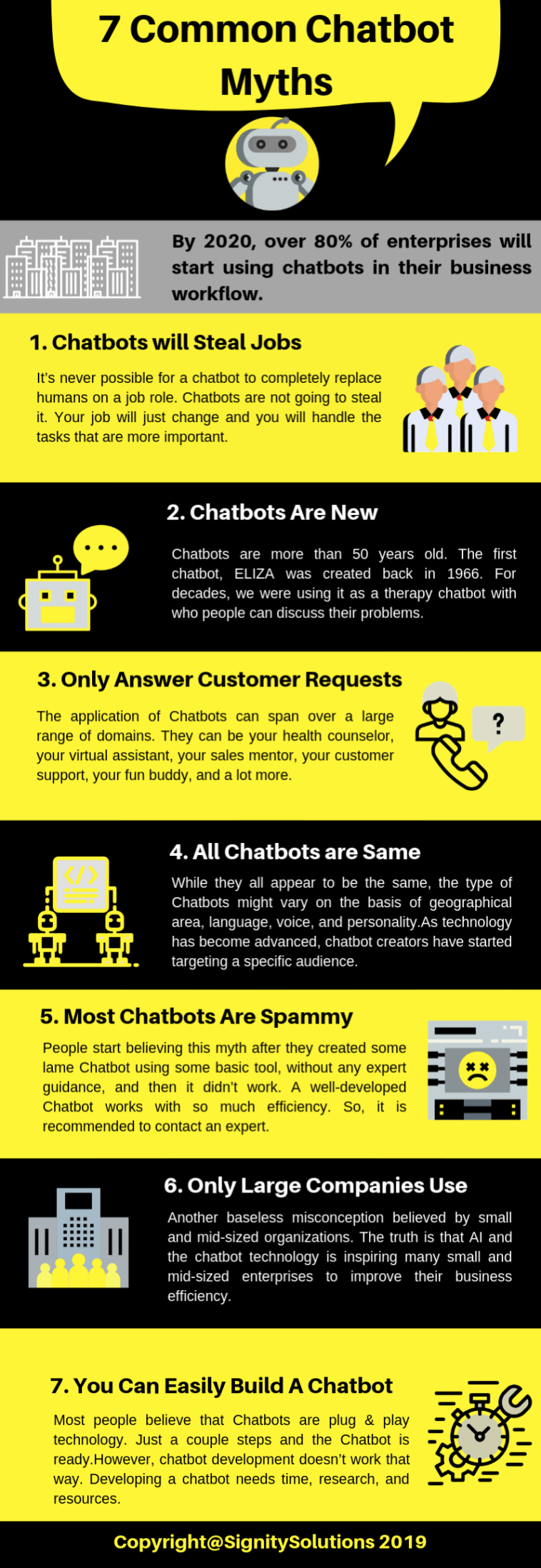 7 Common Chatbot Myths

By 2020, over 80% of enterprises will start using chatbots in their business workflow.

1. Chatbots will Steal Jobs

It's never possible for a chatbot to completely replace humans on a job role. Chatbots are not going to steal it. Your job will just change and you will handle the tasks that are more important.

2. Chatbots Are New

Chatbots are more than 50 years old. The first chatbot, ELIZA was created back in 1966. For decades, we were using it as a therapy chatbot with who people can discuss their problems.

3. Only Answer Customer Requests

The application of Chatbots can span over a large range of domains. They can be your health counselor, your virtual assistant, your sales mentor, your customer support, your fun buddy, and a lot more.

?

4. All Chatbots are Same

While they all appear to be the same, the type of Chatbots might vary on the basis of geographical area, language, voice, and personality.As technology has become advanced, chatbot creators have started targeting a specific audience.

5. Most Chatbots Are Spammy

People start believing this myth after they created some lame Chatbot using some basic tool, without any expert guidance, and then it didn't work. A well-developed Chatbot works with so much efficiency. So, it is recommended to contact an expert.

6. Only Large Companies Use

Another baseless misconception believed by small and mid-sized organizations. The truth is that AI and the chatbot technology is inspiring many small and mid-sized enterprises to improve their business efficiency.

7. You Can Easily Build A Chatbot

Most people believe that Chatbots are plug & play technology. Just a couple steps and the Chatbot is ready.However, chatbot development doesn't work that way. Developing a chatbot needs time, research, and resources.

Copyright@SignitySolutions 2019