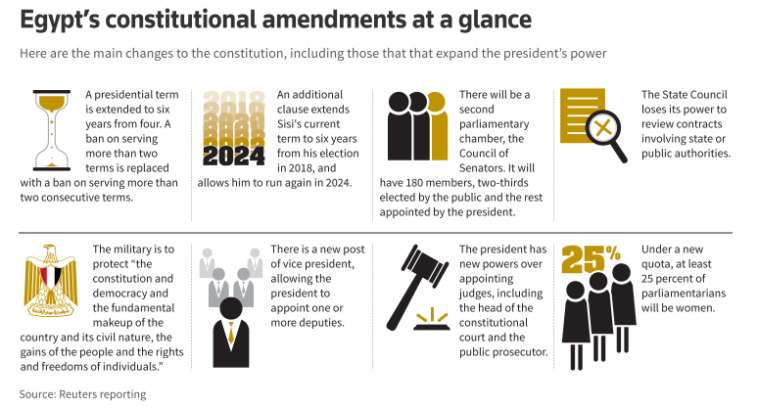 Egypt's constitutional amendments at a glance

Here are the main changes to the constitution, including those that that expand the president's power

A presidential term is extended to six years from four. A ban on serving more than two terms is replaced with a ban on serving more than two consecutive terms.

2018

2024

An additional clause extends Sisi's current term to six years from his election in 2018, and allows him to run again in 2024.

There will be a second parliamentary chamber, the Council of Senators. It will have 180 members, two-thirds elected by the public and the rest appointed by the president.

The State Council loses its power to review contracts involving state or public authorities.

The military is to protect "the constitution and democracy and the fundamental makeup of the country and its civil nature, the gains of the people and the rights and freedoms of individuals."

There is a new post of vice president, allowing the president to appoint one or more deputies.

The president has new powers over appointing judges, including the head of the constitutional court and the public prosecutor.

25%

Under a new quota, at least 25 percent of parliamentarians will be women.

Source: Reuters reporting