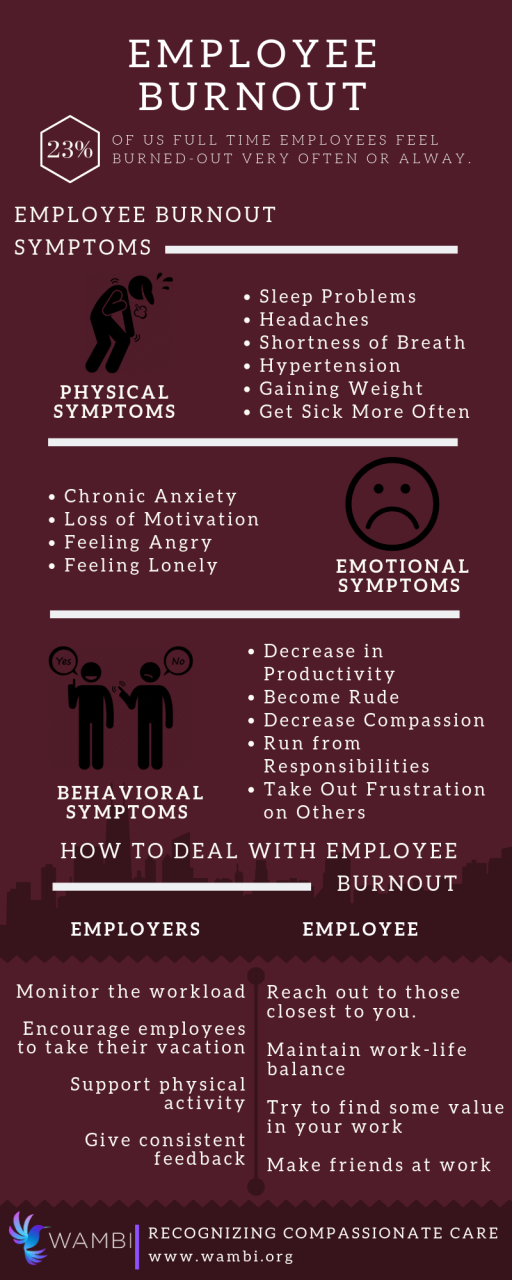 EMPLOYEE BURNOUT

23%

OF US FULL TIME EMPLOYEES FEEL BURNED-OUT VERY OFTEN OR ALWAY.

EMPLOYEE BURNOUT SYMPTOMS

PHYSICAL SYMPTOMS

• Sleep Problems
• Headaches
• Shortness of Breath
• Hypertension
• Gaining Weight
• Get Sick More Often

• Chronic Anxiety
• Loss of Motivation
• Feeling Angry
• Feeling Lonely

EMOTIONAL SYMPTOMS

Yes

No

BEHAVIORAL SYMPTOMS

• Decrease in Productivity
• Become Rude
• Decrease Compassion
• Run from Responsibilities
• Take Out Frustration on Others

HOW TO DEAL WITH EMPLOYEE BURNOUT

EMPLOYERS

Monitor the workload

Encourage employees to take their vacation

Support physical activity

Give consistent feedback

EMPLOYEE

Reach out to those closest to you.

Maintain work-life balance

Try to find some value in your work

Make friends at work

WAMBI

RECOGNIZING COMPASSIONATE CARE
www.wambi.org