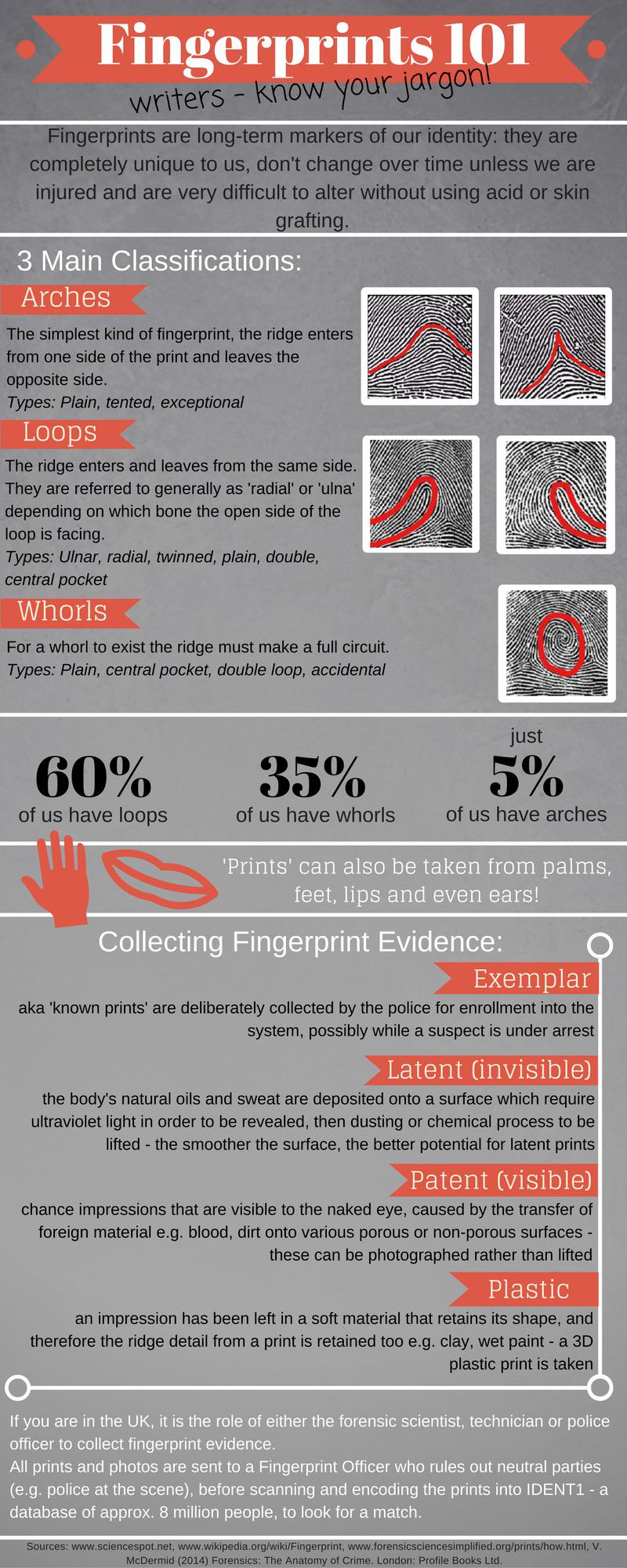 Fingerprints 101
writers - know your jargon!

Fingerprints are long-term markers of our identity: they are completely unique to us, don't change over time unless we are injured and are very difficult to alter without using acid or skin grafting.

3 Main Classifications:

Arches

The simplest kind of fingerprint, the ridge enters from one side of the print and leaves the opposite side.
Types: Plain, tented, exceptional

Loops

The ridge enters and leaves from the same side. They are referred to generally as 'radial' or 'ulna' depending on which bone the open side of the loop is facing.
Types: Ulnar, radial, twinned, plain, double, central pocket

Whorls

For a whorl to exist the ridge must make a full circuit.
Types: Plain, central pocket, double loop, accidental

60%
of us have loops

35%
of us have whorls

just
5%
of us have arches

'Prints' can also be taken from palms, feet, lips and even ears!

Collecting Fingerprint Evidence:

Exemplar

aka 'known prints' are deliberately collected by the police for enrollment into the system, possibly while a suspect is under arrest

Latent (invisible)

the body's natural oils and sweat are deposited onto a surface which require ultraviolet light in order to be revealed, then dusting or chemical process to be lifted - the smoother the surface, the better potential for latent prints

Patent (visible)

chance impressions that are visible to the naked eye, caused by the transfer of foreign material e.g. blood, dirt onto various porous or non-porous surfaces - these can be photographed rather than lifted

Plastic

an impression has been left in a soft material that retains its shape, and therefore the ridge detail from a print is retained too e.g. clay, wet paint - a 3D plastic print is taken

If you are in the UK, it is the role of either the forensic scientist, technician or police officer to collect fingerprint evidence.
All prints and photos are sent to a Fingerprint Officer who rules out neutral parties (e.g. police at the scene), before scanning and encoding the prints into IDENT1 - a database of approx. 8 million people, to look for a match.

Sources: www.sciencespot.net, www.wikipedia.org/wiki/Fingerprint, www.forensicsciencesimplified.org/prints/how.html, V. McDermid (2014) Forensics: The Anatomy of Crime. London: Profile Books Ltd.