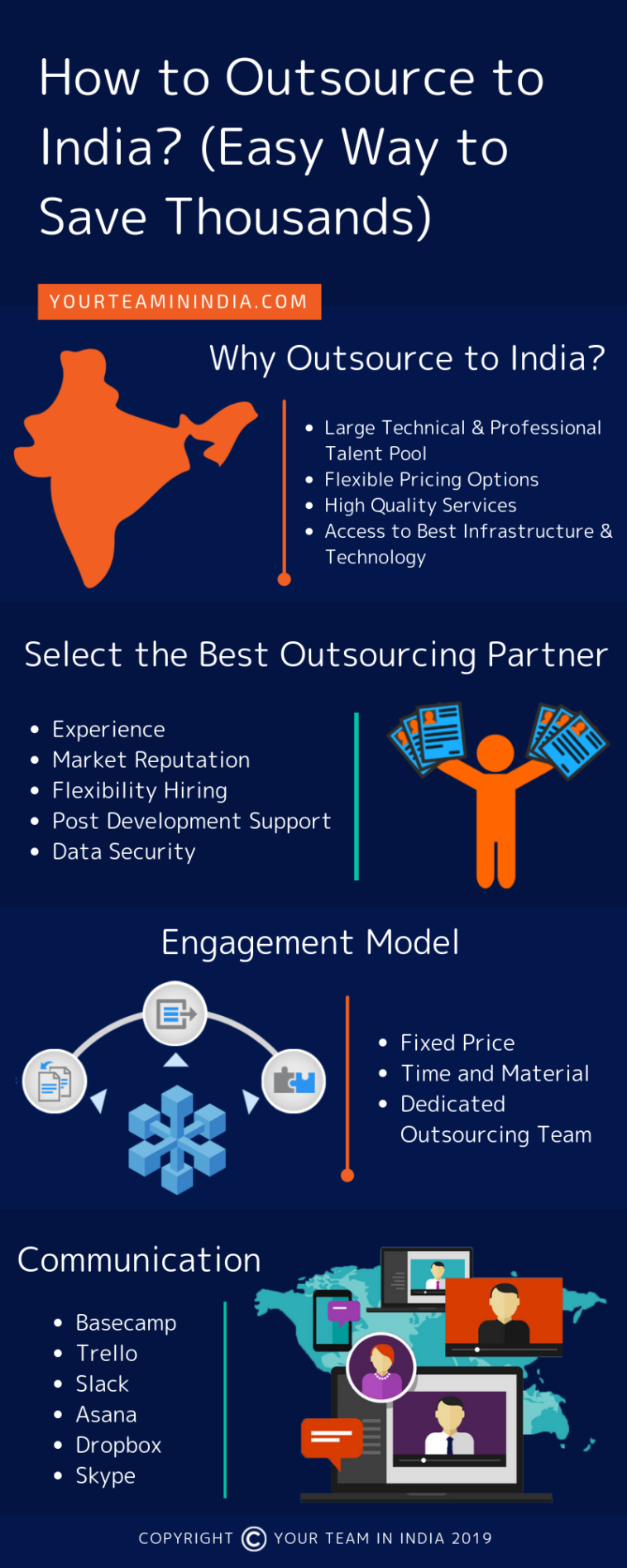 How to Outsource to India? (Easy Way to Save Thousands)

YOURTEAMININDIA.COM

Why Outsource to India?

- Large Technical & Professional Talent Pool
- Flexible Pricing Options
- High Quality Services
- Access to Best Infrastructure & Technology

Select the Best Outsourcing Partner

- Experience
- Market Reputation
- Flexibility Hiring
- Post Development Support
- Data Security

Engagement Model

- Fixed Price
- Time and Material
- Dedicated Outsourcing Team

Communication

- Basecamp
- Trello
- Slack
- Asana
- Dropbox
- Skype

COPYRIGHT © YOUR TEAM IN INDIA 2019