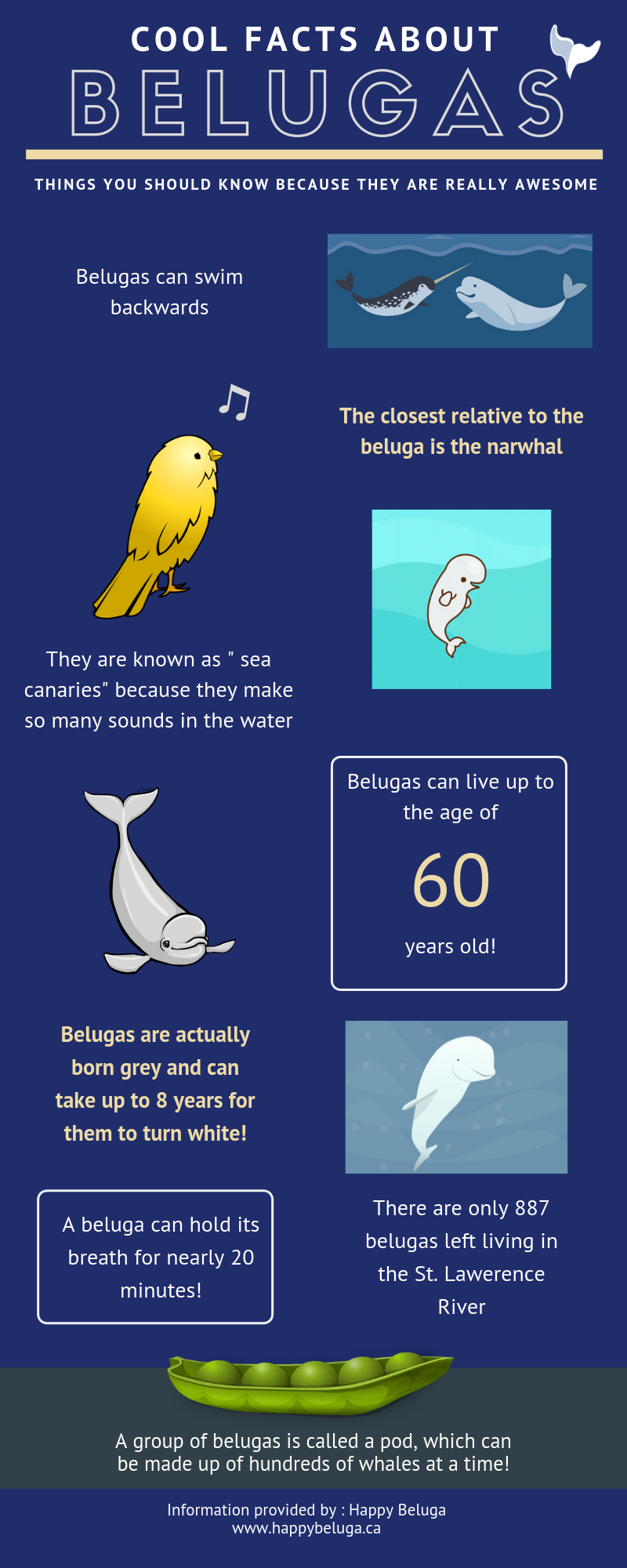 COOL FACTS ABOUT
BELUGAS

THINGS YOU SHOULD KNOW BECAUSE THEY ARE REALLY AWESOME

Belugas can swim backwards

The closest relative to the beluga is the narwhal

They are known as " sea canaries" because they make so many sounds in the water

Belugas can live up to the age of

60

years old!

Belugas are actually born grey and can take up to 8 years for them to turn white!

A beluga can hold its breath for nearly 20 minutes!

There are only 887 belugas left living in the St. Lawerence River

A group of belugas is called a pod, which can be made up of hundreds of whales at a time!

Information provided by : Happy Beluga
www.happybeluga.ca