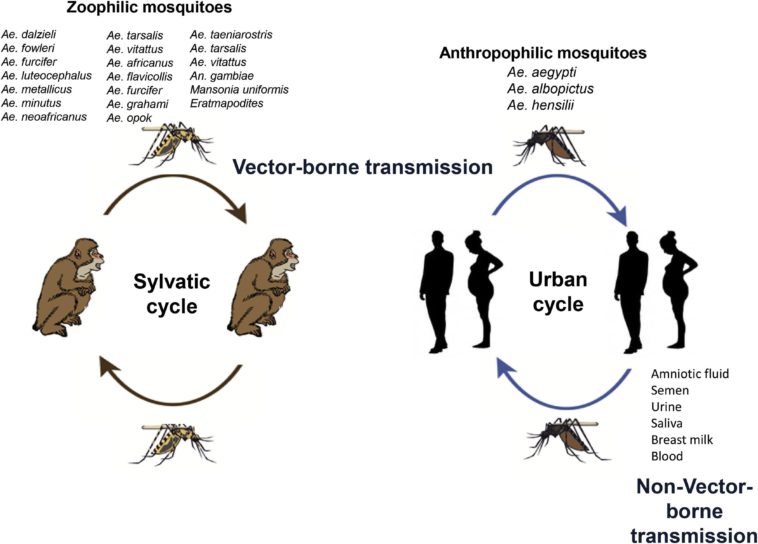 Zoophilic mosquitoes

Ae. dalzieli
Ae. fowleri
Ae. furcifer
Ae. luteocephalus
Ae. metallicus
Ae. minutus
Ae. neoafricanus

Ae. tarsalis
Ae. vitattus
Ae. africanus
Ae. flavicollis
Ae. furcifer
Ae. grahami
Ae. opok

Ae. taeniarostris
Ae. tarsalis
Ae. vitattus
An. gambiae
Mansonia uniformis
Eratmapodites

Anthropophilic mosquitoes
Ae. aegypti
Ae. albopictus
Ae. hensilii

Vector-borne transmission

Sylvatic cycle

Urban cycle

Amniotic fluid
Semen
Urine
Saliva
Breast milk
Blood

Non-Vector-borne transmission