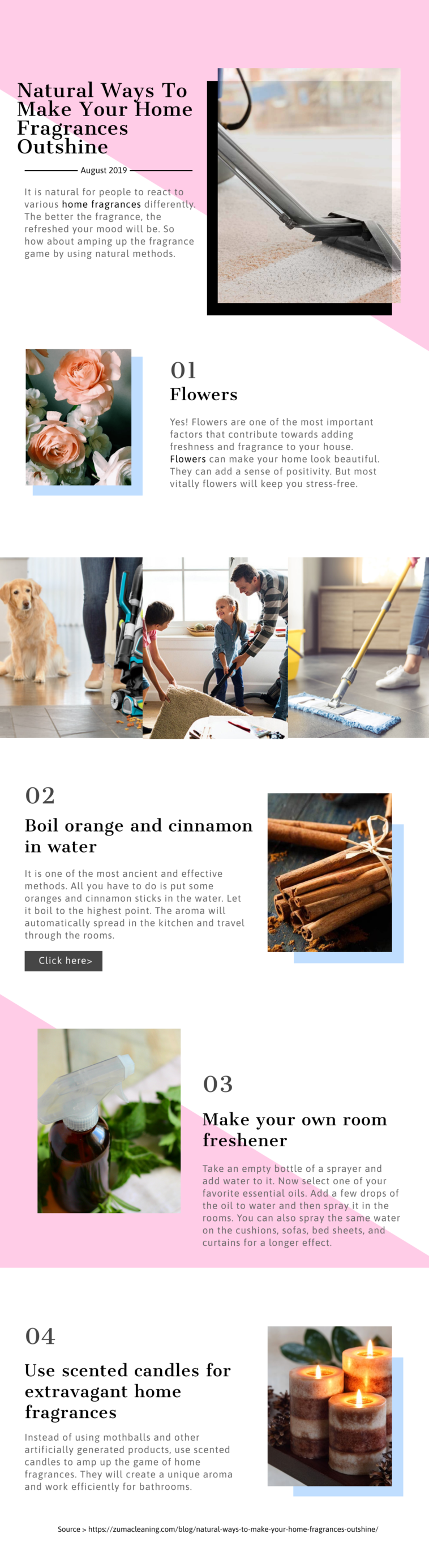 Natural Ways To Make Your Home Fragrances Outshine

August 2019

It is natural for people to react to various home fragrances differently. The better the fragrance, the refreshed your mood will be. So how about amping up the fragrance game by using natural methods.

01

Flowers

Yes! Flowers are one of the most important factors that contribute towards adding freshness and fragrance to your house. Flowers can make your home look beautiful. They can add a sense of positivity. But most vitally flowers will keep you stress-free.

02

Boil orange and cinnamon in water

It is one of the most ancient and effective methods. All you have to do is put some oranges and cinnamon sticks in the water. Let it boil to the highest point. The aroma will automatically spread in the kitchen and travel through the rooms.

Click here>

03

Make your own room freshener

Take an empty bottle of a sprayer and add water to it. Now select one of your favorite essential oils. Add a few drops of the oil to water and then spray it in the rooms. You can also spray the same water on the cushions, sofas, bed sheets, and curtains for a longer effect.

04

Use scented candles for extravagant home fragrances

Instead of using mothballs and other artificially generated products, use scented candles to amp up the game of home fragrances. They will create a unique aroma and work efficiently for bathrooms.

Source > https://zumacleaning.com/blog/natural-ways-to-make-your-home-fragrances-outshine/