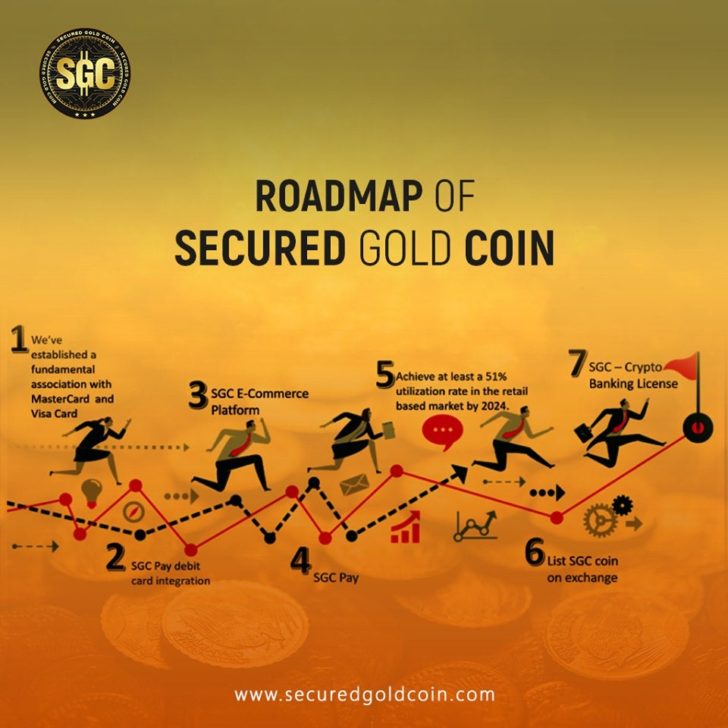 SECURED GOLD COIN
SGC

ROADMAP OF
SECURED GOLD COIN

1 We've established a fundamental association with MasterCard and Visa Card

2 SGC Pay debit card integration

3 SGC E-Commerce Platform

4 SGC Pay

5 Achieve at least a 51% utilization rate in the retail based market by 2024.

6 List SGC coin on exchange

7 SGC – Crypto Banking License

www.securedgoldcoin.com