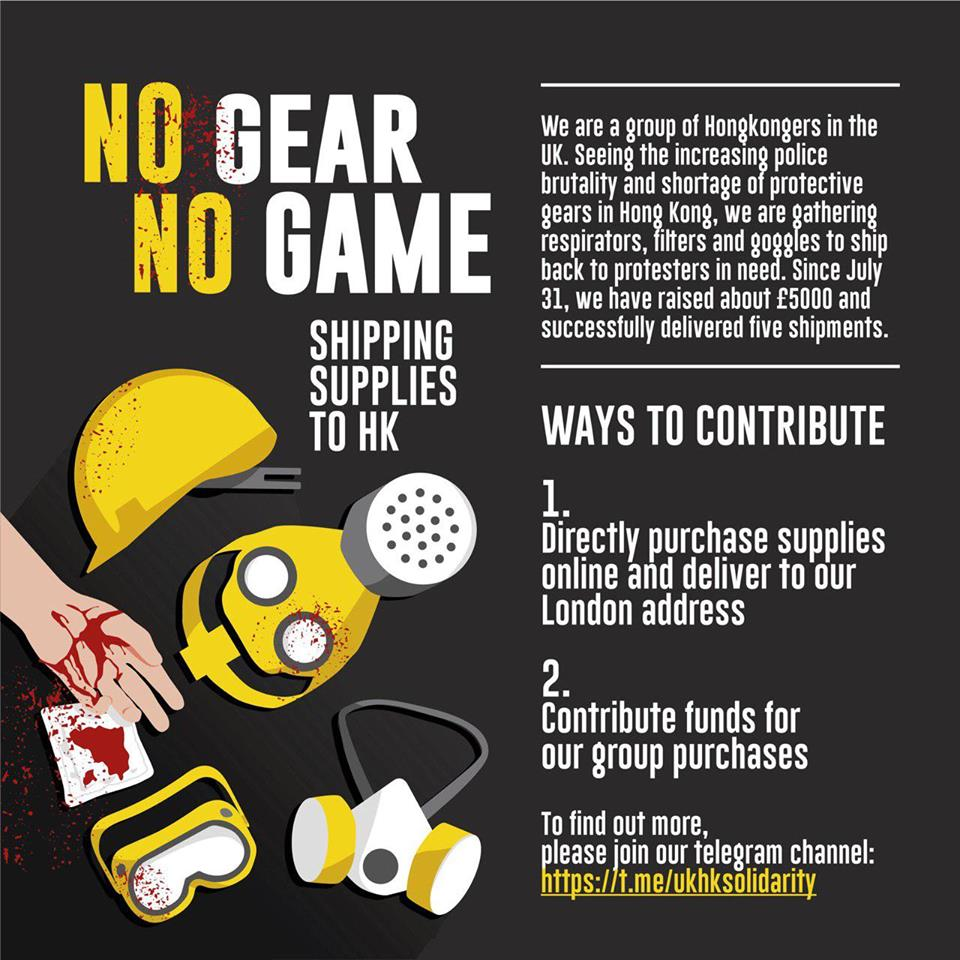 NO GEAR
NO GAME

SHIPPING SUPPLIES TO HK

We are a group of Hongkongers in the UK. Seeing the increasing police brutality and shortage of protective gears in Hong Kong, we are gathering respirators, filters and goggles to ship back to protesters in need. Since July 31, we have raised about £5000 and successfully delivered five shipments.

WAYS TO CONTRIBUTE

1.
Directly purchase supplies online and deliver to our London address

2.
Contribute funds for our group purchases

To find out more, please join our telegram channel: https://t.me/ukhksolidarity