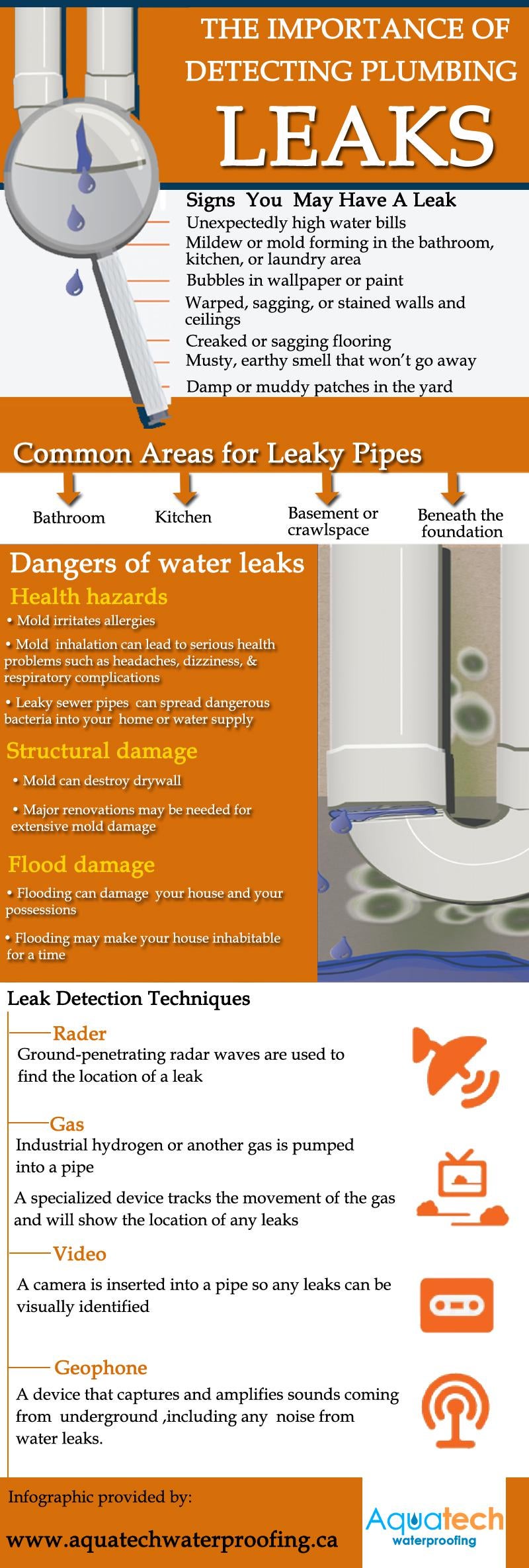 THE IMPORTANCE OF DETECTING PLUMBING LEAKS

Signs You May Have A Leak
Unexpectedly high water bills
Mildew or mold forming in the bathroom, kitchen, or laundry area
Bubbles in wallpaper or paint
Warped, sagging, or stained walls and ceilings
Creaked or sagging flooring
Musty, earthy smell that won't go away
Damp or muddy patches in the yard

Common Areas for Leaky Pipes
Bathroom
Kitchen
Basement or crawlspace
Beneath the foundation

Dangers of water leaks
Health hazards
• Mold irritates allergies
• Mold inhalation can lead to serious health problems such as headaches, dizziness, & respiratory complications
• Leaky sewer pipes can spread dangerous bacteria into your home or water supply
Structural damage
• Mold can destroy drywall
• Major renovations may be needed for extensive mold damage
Flood damage
• Flooding can damage your house and your possessions
• Flooding may make your house inhabitable for a time

Leak Detection Techniques
Rader
Ground-penetrating radar waves are used to find the location of a leak
Gas
Industrial hydrogen or another gas is pumped into a pipe
A specialized device tracks the movement of the gas and will show the location of any leaks
Video
A camera is inserted into a pipe so any leaks can be visually identified
Geophone
A device that captures and amplifies sounds coming from underground ,including any noise from water leaks.

Infographic provided by:
www.aquatechwaterproofing.ca
Aquatech waterproofing