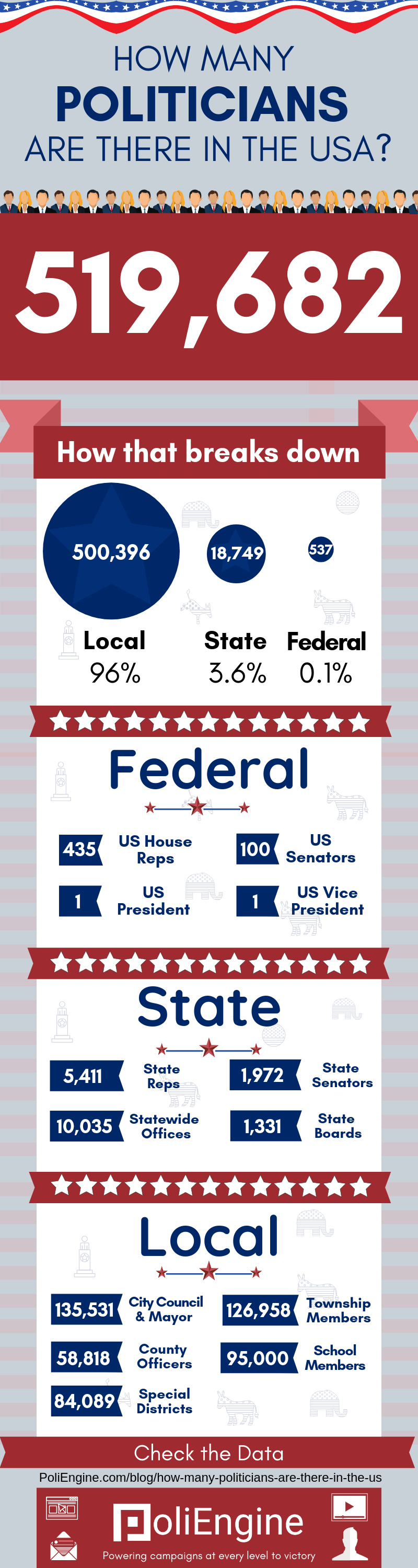 HOW MANY
POLITICIANS
ARE THERE IN THE USA?

519,682

How that breaks down

500,396
18,749
537

Local
96%
State
3.6%
Federal
0.1%

Federal

435 US House Reps
100 US Senators
1 US President
1 US Vice President

State

5,411 State Reps
1,972 State Senators
10,035 Statewide Offices
1,331 State Boards

Local

135,531 City Council & Mayor
126,958 Township Members
58,818 County Officers
95,000 School Members
84,089 Special Districts

Check the Data
PoliEngine.com/blog/how-many-politicians-are-there-in-the-us

PoliEngine
Powering campaigns at every level to victory