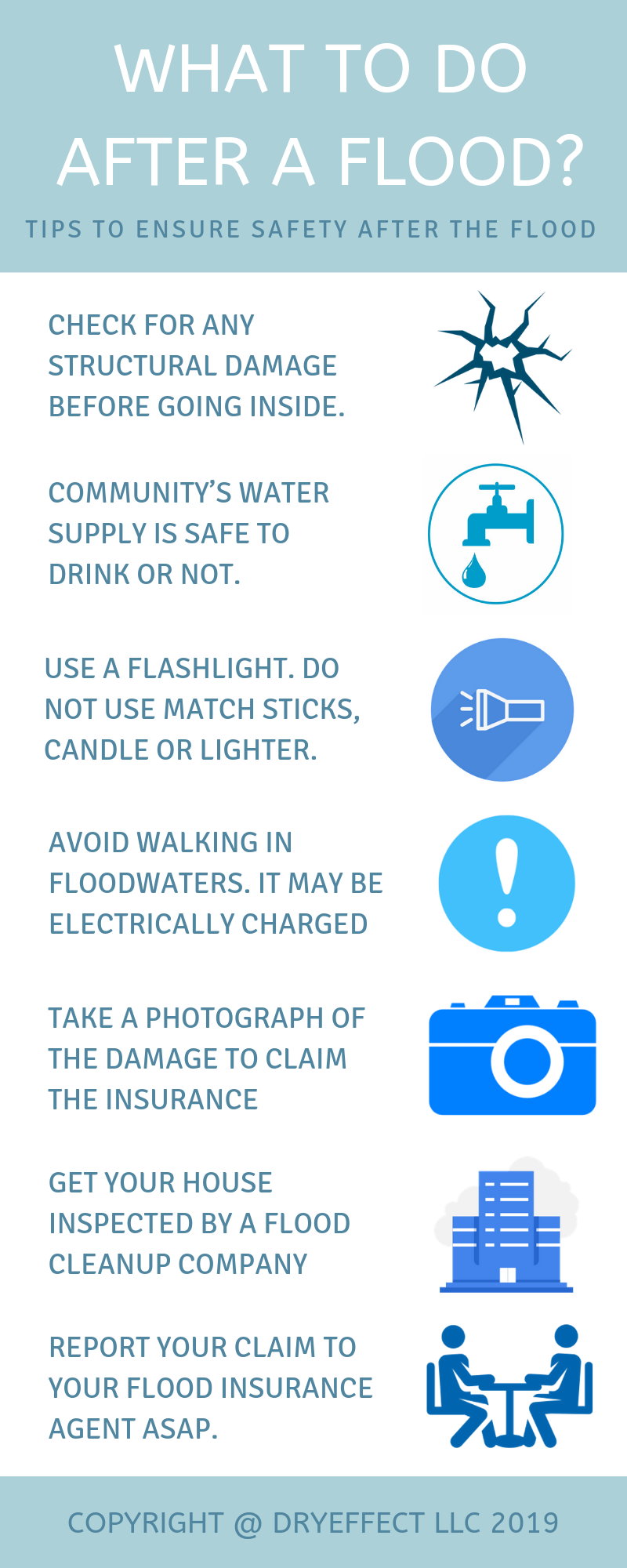 WHAT TO DO AFTER A FLOOD?

TIPS TO ENSURE SAFETY AFTER THE FLOOD

CHECK FOR ANY STRUCTURAL DAMAGE BEFORE GOING INSIDE.

COMMUNITY'S WATER SUPPLY IS SAFE TO DRINK OR NOT.

USE A FLASHLIGHT. DO NOT USE MATCH STICKS, CANDLE OR LIGHTER.

AVOID WALKING IN FLOODWATERS. IT MAY BE ELECTRICALLY CHARGED

TAKE A PHOTOGRAPH OF THE DAMAGE TO CLAIM THE INSURANCE

GET YOUR HOUSE INSPECTED BY A FLOOD CLEANUP COMPANY

REPORT YOUR CLAIM TO YOUR FLOOD INSURANCE AGENT ASAP.

COPYRIGHT @ DRYEFFECT LLC 2019