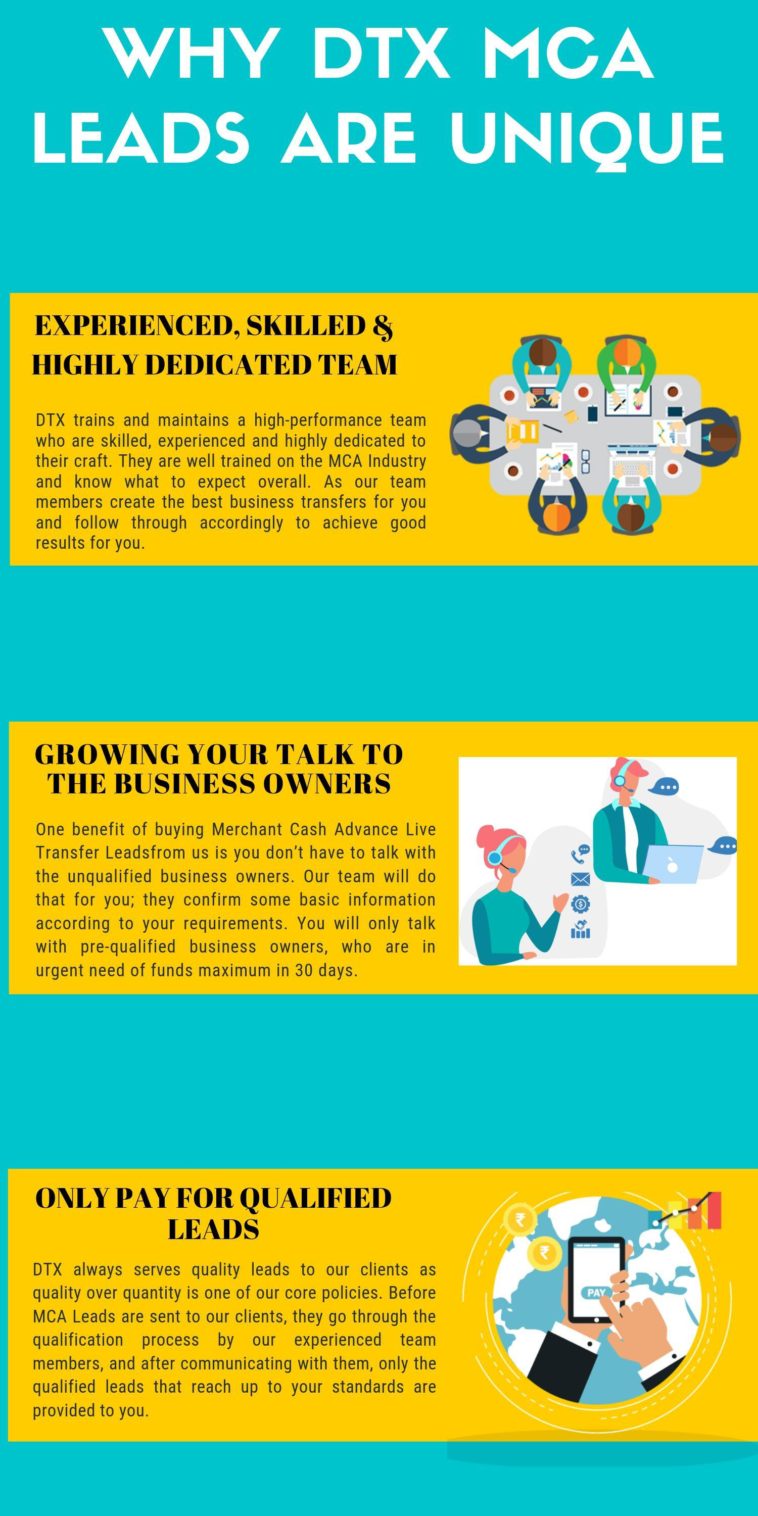 WHY DTX MCA LEADS ARE UNIQUE

EXPERIENCED, SKILLED & HIGHLY DEDICATED TEAM

DTX trains and maintains a high-performance team who are skilled, experienced and highly dedicated to their craft. They are well trained on the MCA Industry and know what to expect overall. As our team members create the best business transfers for you and follow through accordingly to achieve good results for you.

GROWING YOUR TALK TO THE BUSINESS OWNERS

One benefit of buying Merchant Cash Advance Live Transfer Leadsfrom us is you don't have to talk with the unqualified business owners. Our team will do that for you; they confirm some basic information according to your requirements. You will only talk with pre-qualified business owners, who are in urgent need of funds maximum in 30 days.

ONLY PAY FOR QUALIFIED LEADS

DTX always serves quality leads to our clients as quality over quantity is one of our core policies. Before MCA Leads are sent to our clients, they go through the qualification process by our experienced team members, and after communicating with them, only the qualified leads that reach up to your standards are provided to you.

PAY