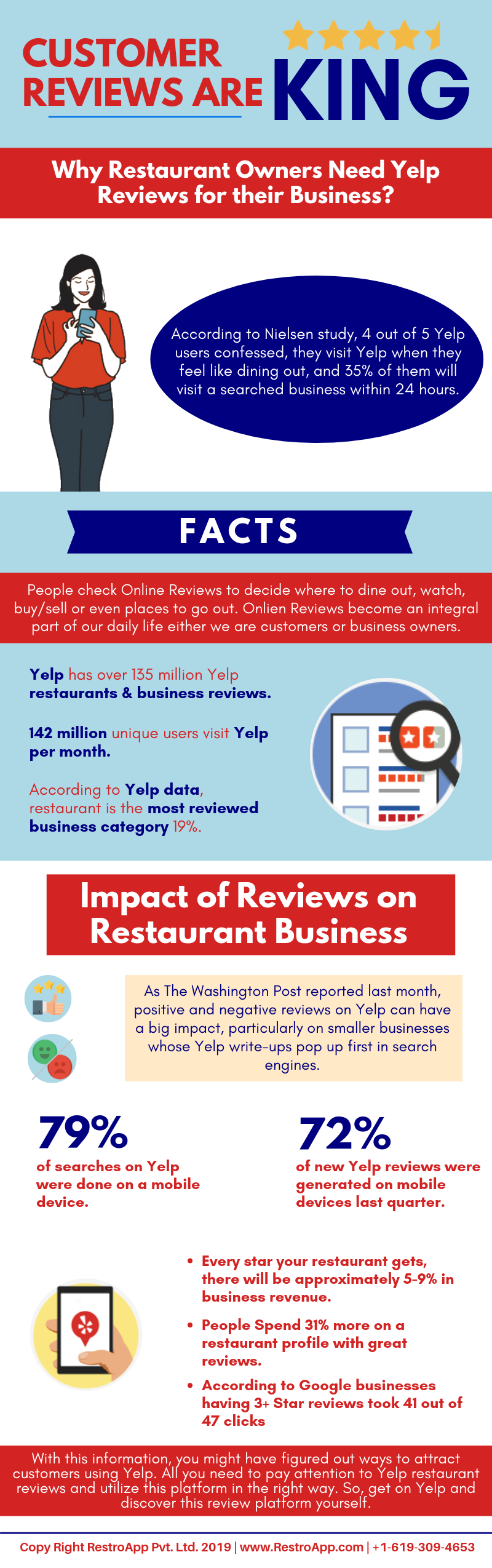 CUSTOMER REVIEWS ARE KING

Why Restaurant Owners Need Yelp Reviews for their Business?

According to Nielsen study, 4 out of 5 Yelp users confessed, they visit Yelp when they feel like dining out, and 35% of them will visit a searched business within 24 hours.

FACTS

People check Online Reviews to decide where to dine out, watch, buy/sell or even places to go out. Onlien Reviews become an integral part of our daily life either we are customers or business owners.

Yelp has over 135 million Yelp restaurants & business reviews.

142 million unique users visit Yelp per month.

According to Yelp data, restaurant is the most reviewed business category 19%.

Impact of Reviews on Restaurant Business

As The Washington Post reported last month, positive and negative reviews on Yelp can have a big impact, particularly on smaller businesses whose Yelp write-ups pop up first in search engines.

79%
of searches on Yelp were done on a mobile device.

72%
of new Yelp reviews were generated on mobile devices last quarter.

• Every star your restaurant gets, there will be approximately 5-9% in business revenue.
• People Spend 31% more on a restaurant profile with great reviews.
• According to Google businesses having 3+ Star reviews took 41 out of 47 clicks

With this information, you might have figured out ways to attract customers using Yelp. All you need to pay attention to Yelp restaurant reviews and utilize this platform in the right way. So, get on Yelp and discover this review platform yourself.

Copy Right RestroApp Pvt. Ltd. 2019 | www.RestroApp.com | +1-619-309-4653