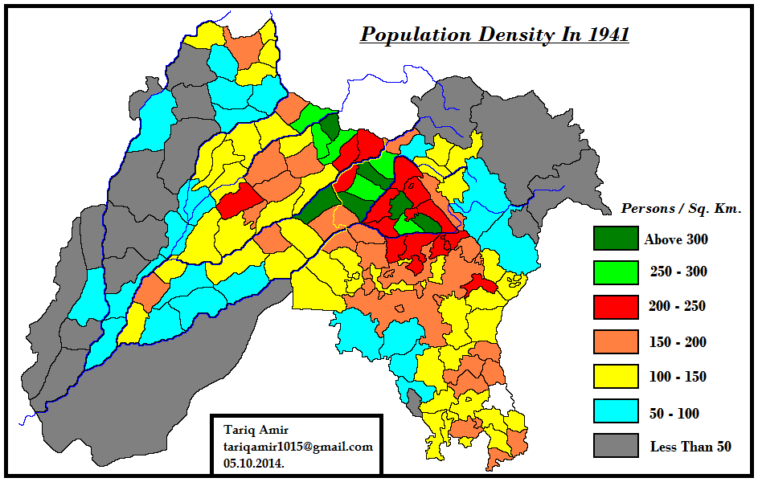 Population Density In 1941

Persons / Sq. Km.

Above 300

250 - 300

200 - 250

150 - 200

100 - 150

50 - 100

Less Than 50

Tariq Amir
tariqamir1015@gmail.com
05.10.2014.