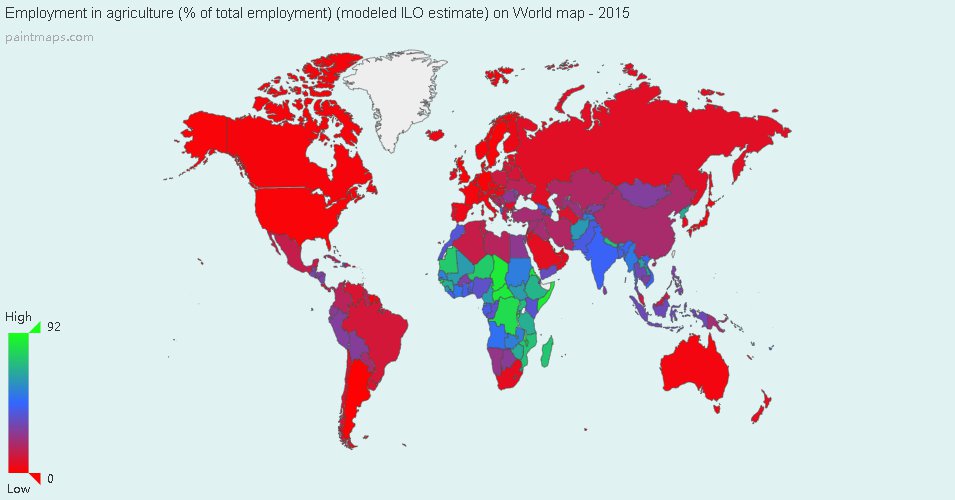 Employment in agriculture (% of total employment) (modeled ILO estimate) on World map - 2015
paintmaps.com

High
92
0
Low