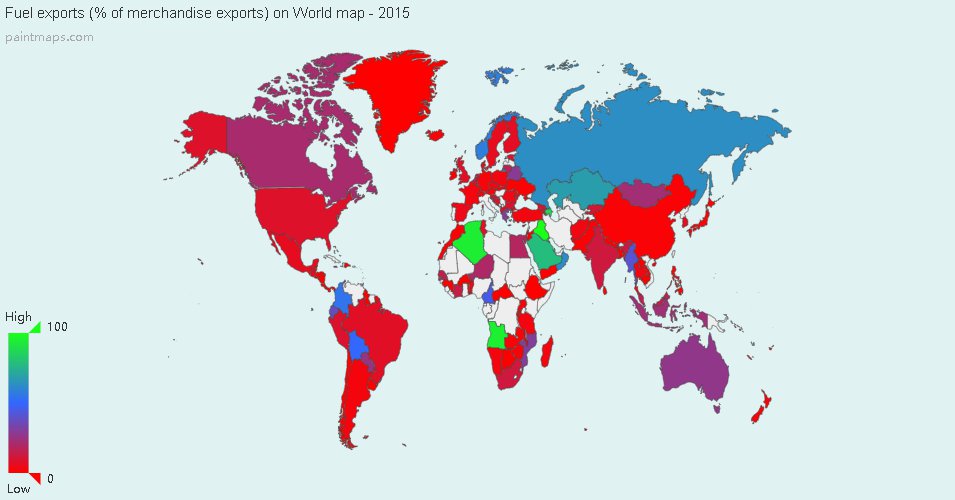 Fuel exports (% of merchandise exports) on World map - 2015
paintmaps.com

High
100
0
Low