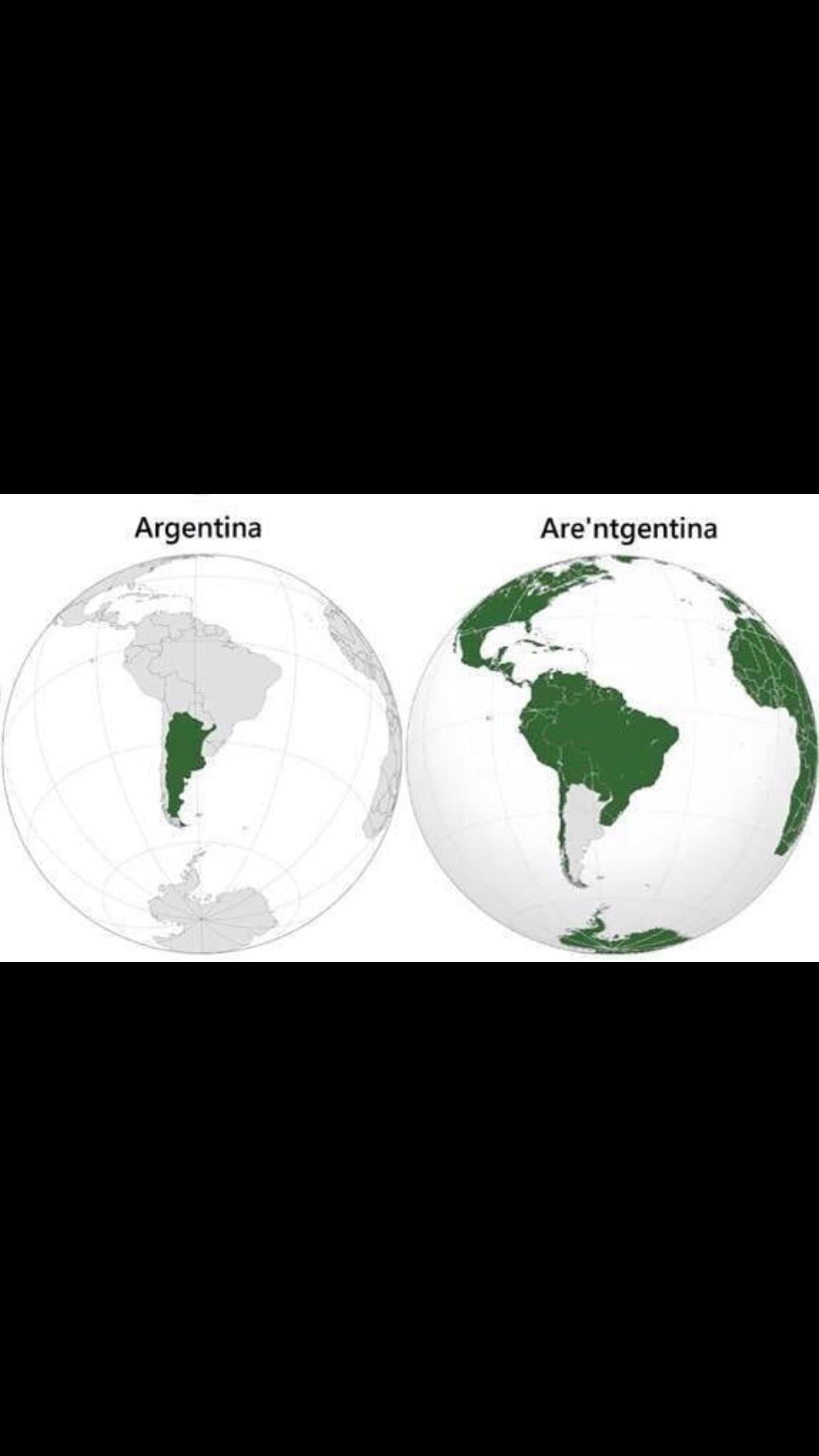 Argentina

Are'ntgentina