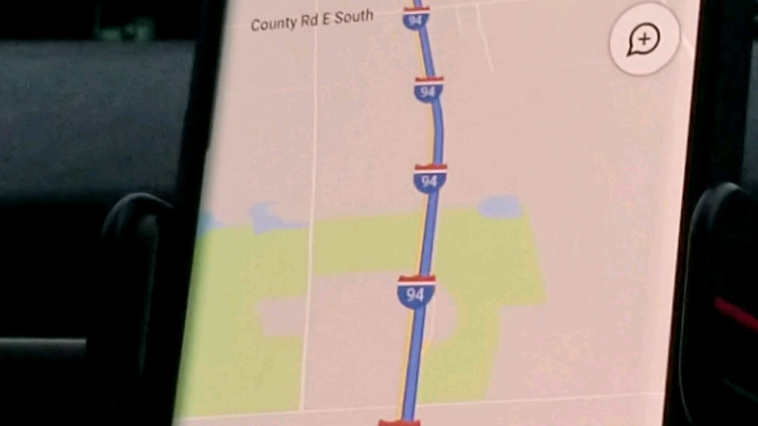 County Rd E South

94

94

94

94