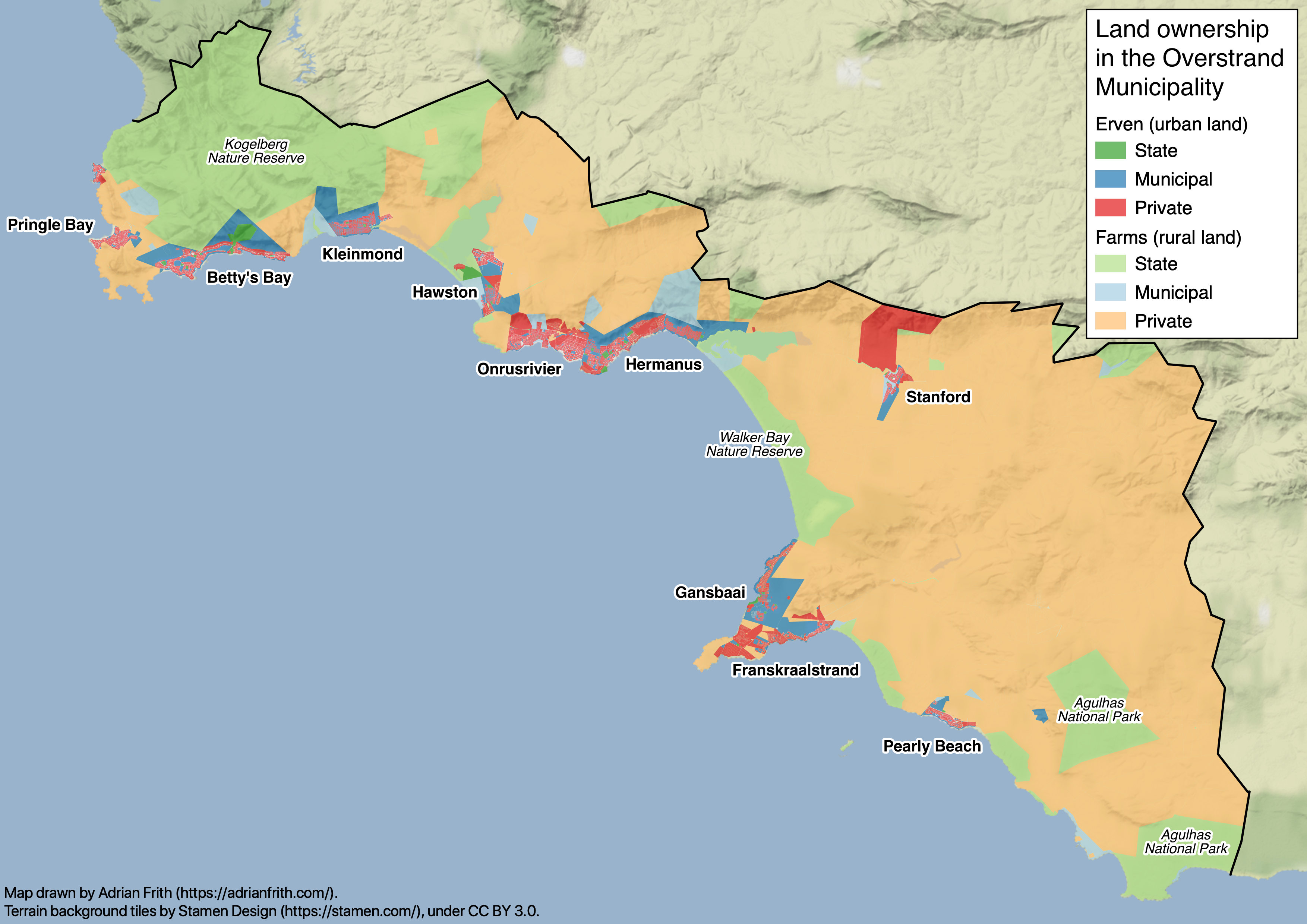 Land ownership in the Overstrand Municipality

Erven (urban land)
State
Municipal
Private

Farms (rural land)
State
Municipal
Private

Kogelberg Nature Reserve

Pringle Bay

Betty's Bay

Kleinmond

Hawston

Onrusrivier

Hermanus

Stanford

Walker Bay Nature Reserve

Gansbaai

Franskraalstrand

Pearly Beach

Agulhas National Park

Agulhas National Park

Map drawn by Adrian Frith (https://adrianfrith.com/).
Terrain background tiles by Stamen Design (https://stamen.com/), under CC BY 3.0.