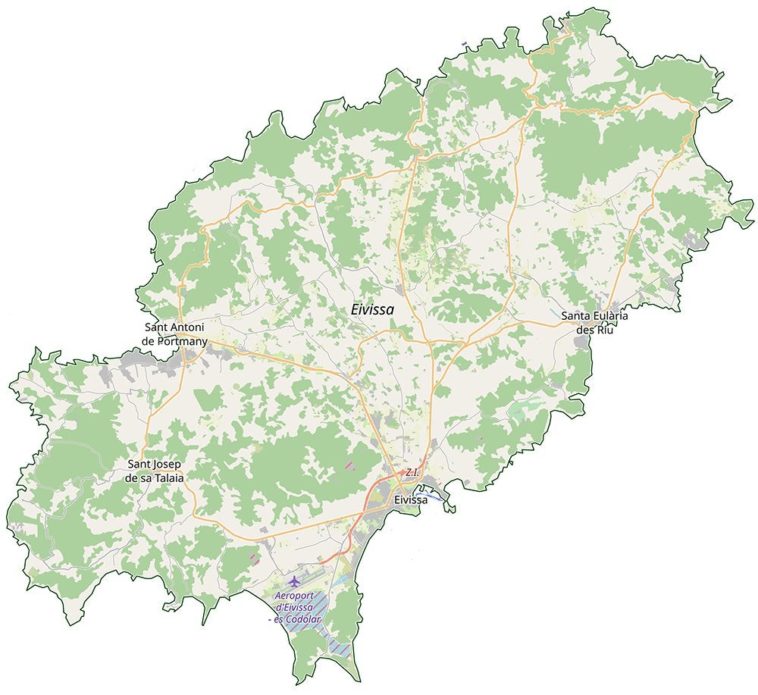 Eivissa

Sant Antoni de Portmany

Santa Eulària des Riu

Sant Josep de sa Talaia

Z.I.

Eivissa

Aeroport d'Eivissa - es Codolar