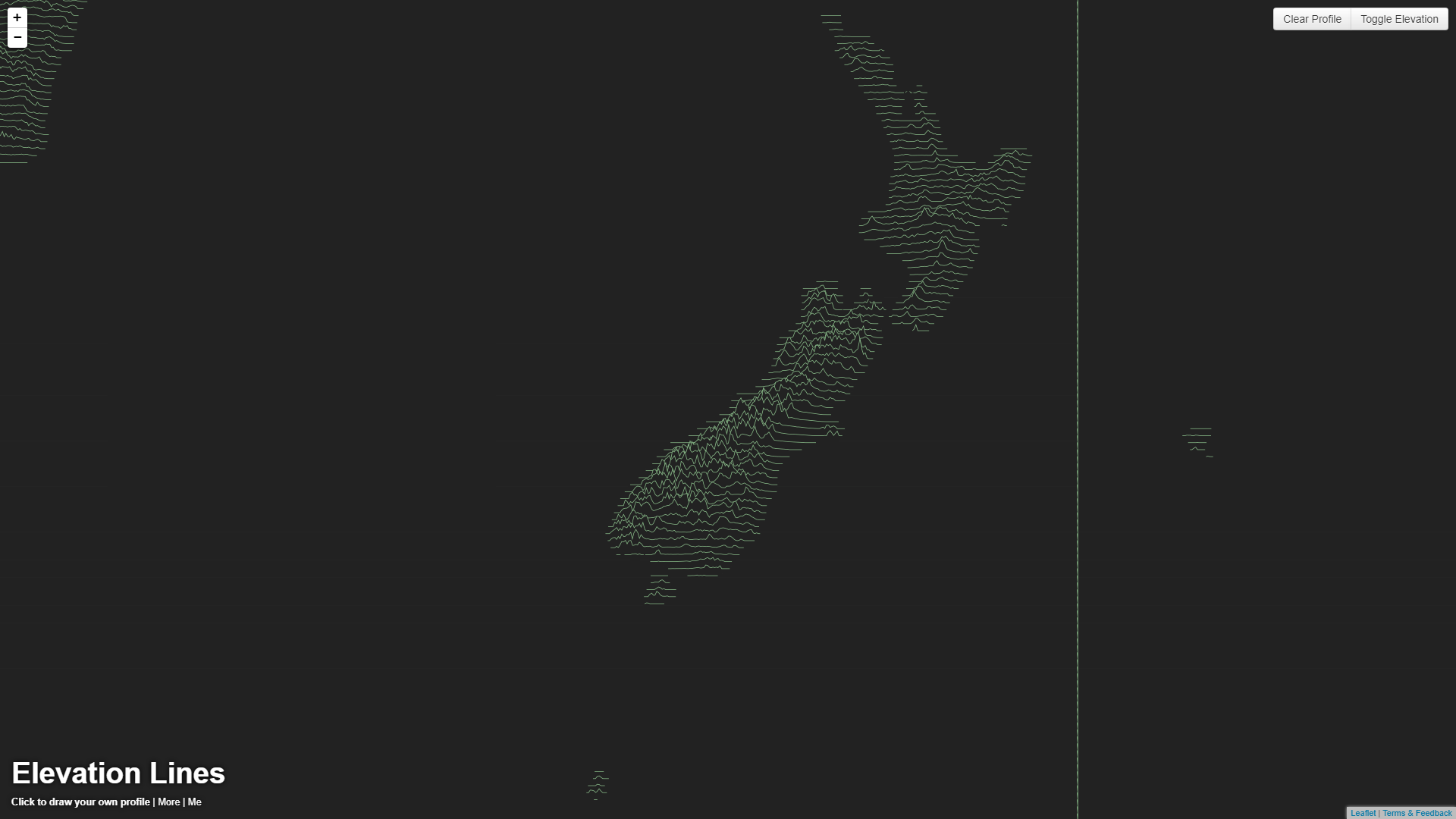 +
−

Clear Profile Toggle Elevation

Elevation Lines

Click to draw your own profile | More | Me

Leaflet | Terms & Feedback