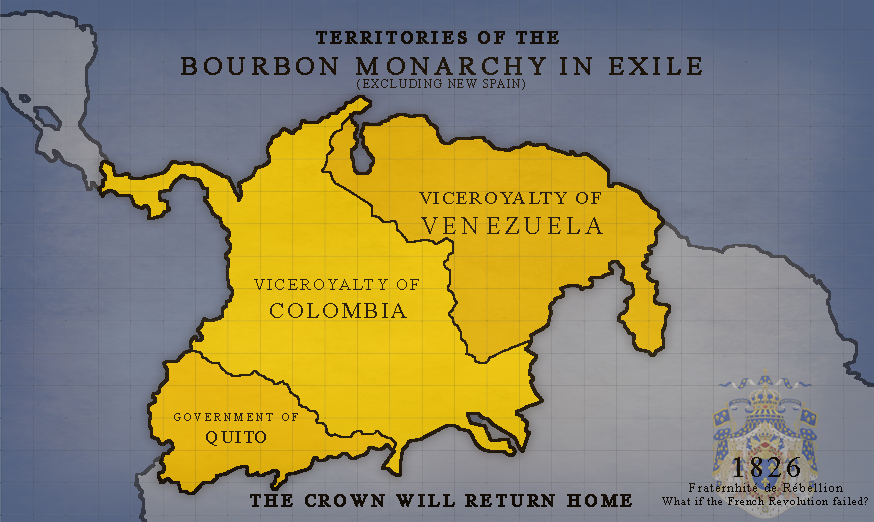 TERRITORIES OF THE
BOURBON MONARCHY IN EXILE
(EXCLUDING NEW SPAIN)

VICEROYALTY OF
VENEZUELA

VICEROYALTY OF
COLOMBIA

GOVERNMENT OF
QUITO

THE CROWN WILL RETURN HOME

1826
Fraternhité de Rébellion
What if the French Revolution failed?