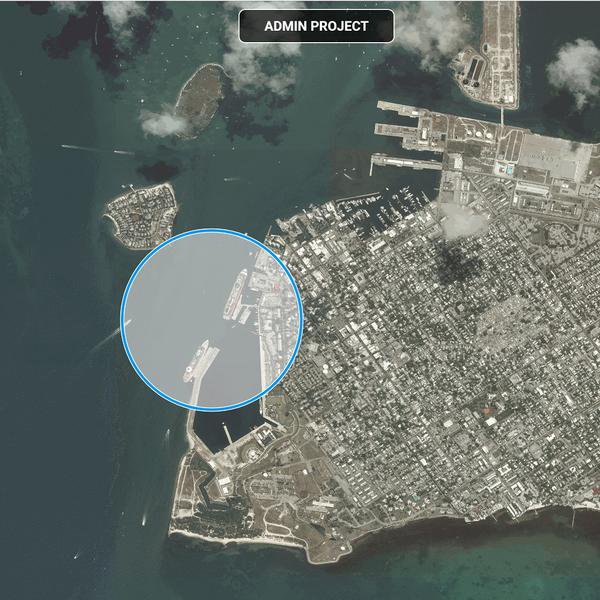 ADMIN PROJECT