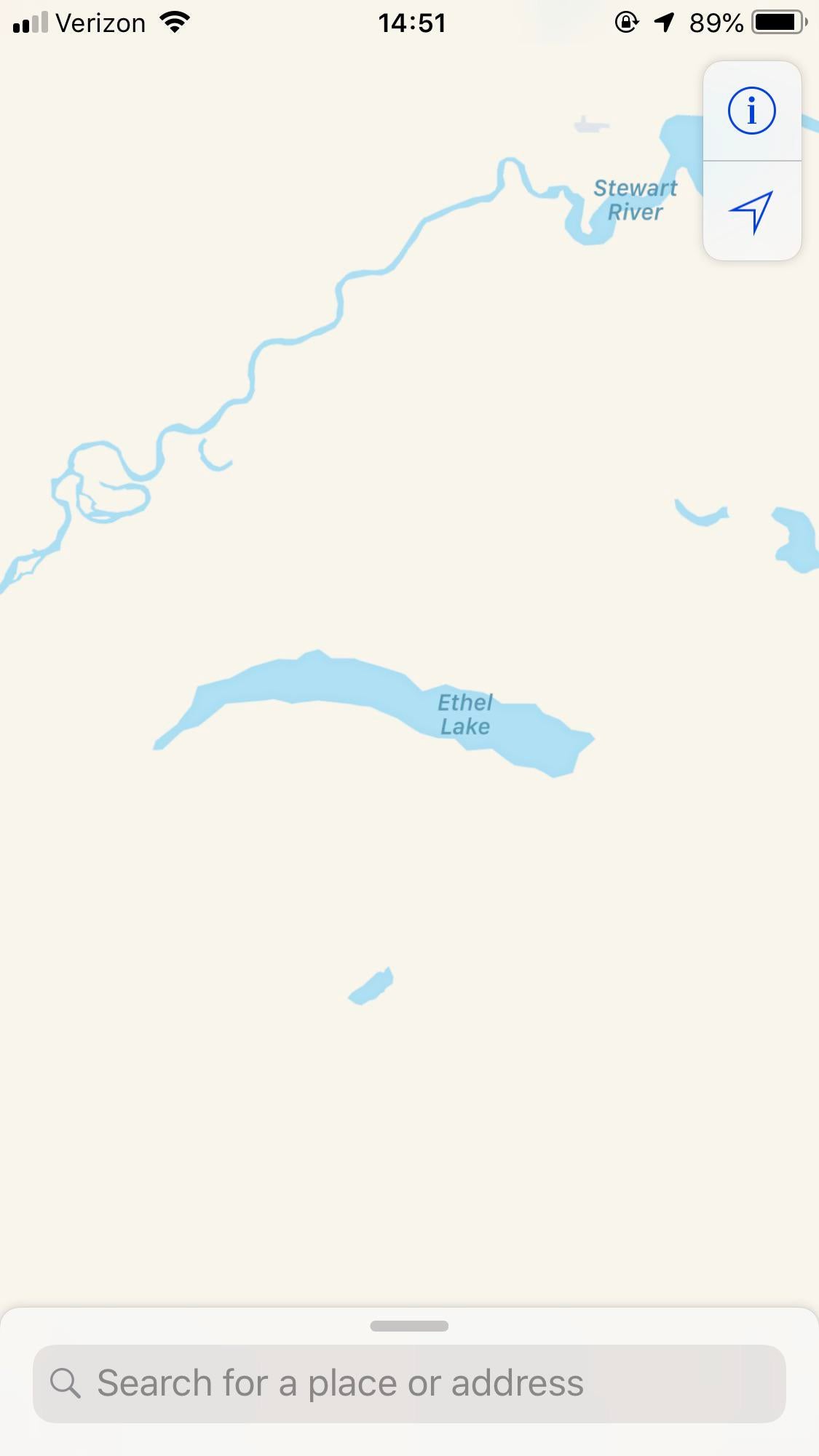 Verizon 14:51 89%

Stewart River

Ethel Lake

Search for a place or address