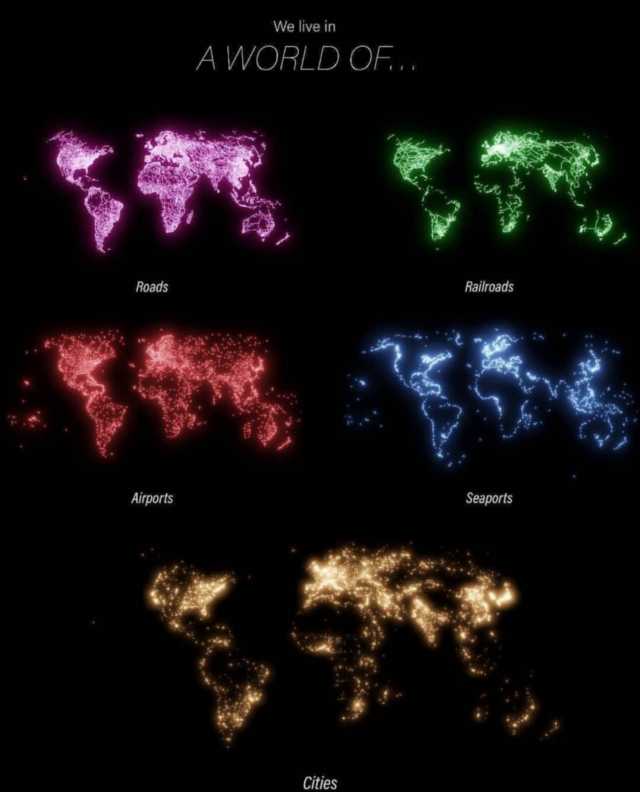 We live in

A WORLD OF...

Roads

Railroads

Airports

Seaports

Cities