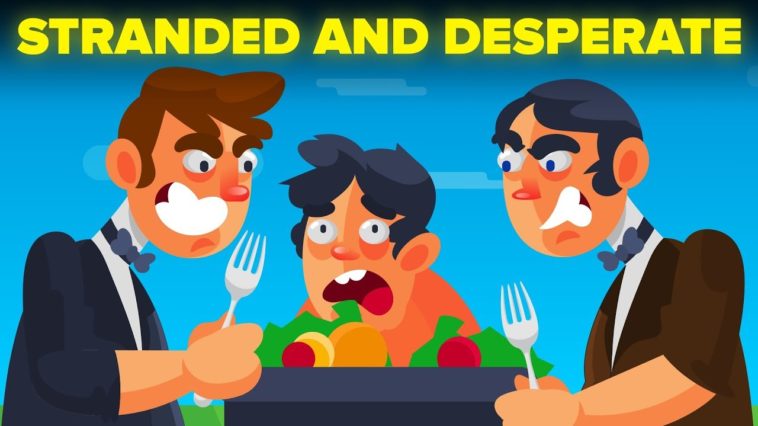 STRANDED AND DESPERATE