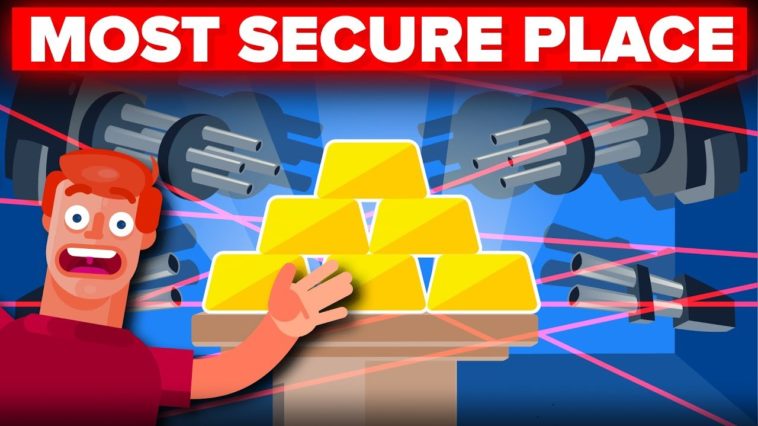 MOST SECURE PLACE