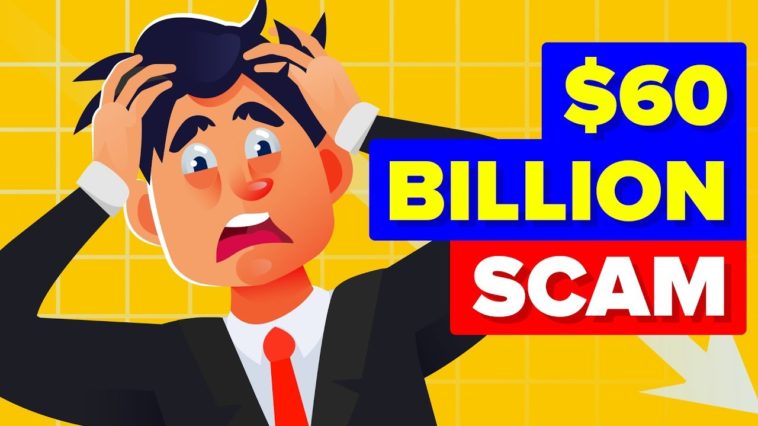 $60
BILLION
SCAM