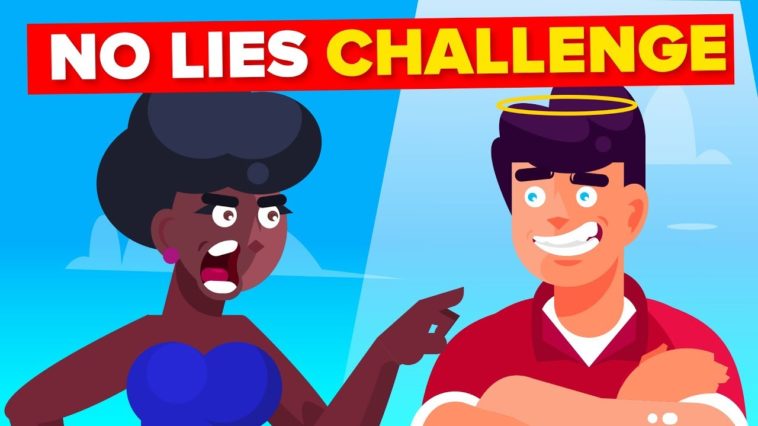 NO LIES CHALLENGE