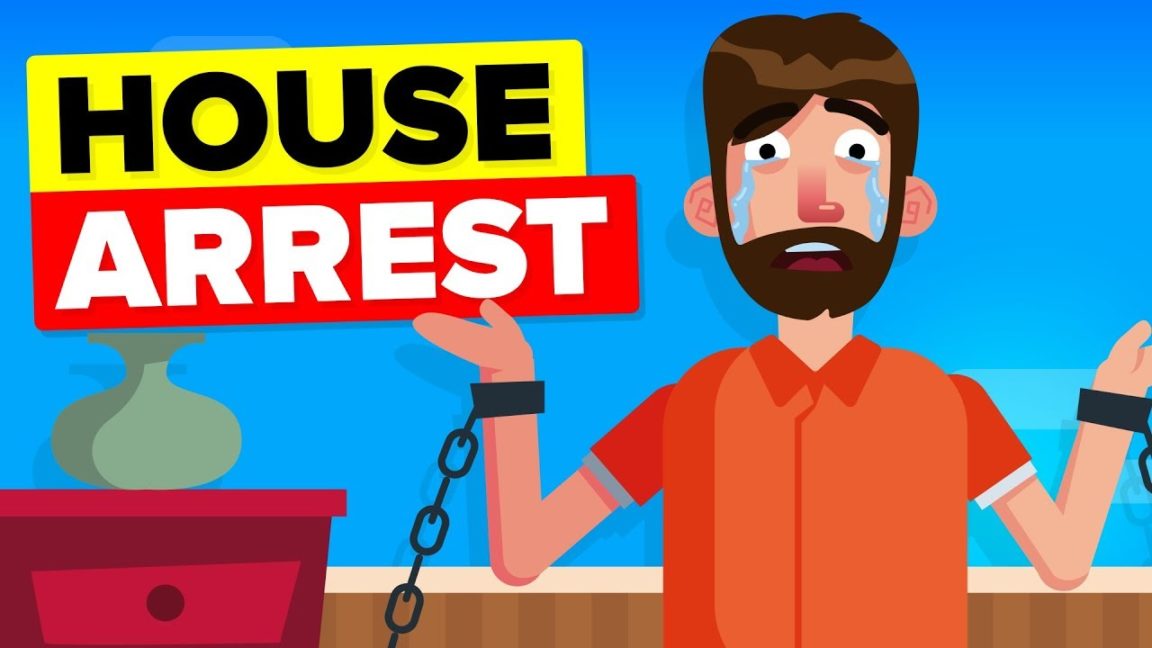 HOUSE
ARREST